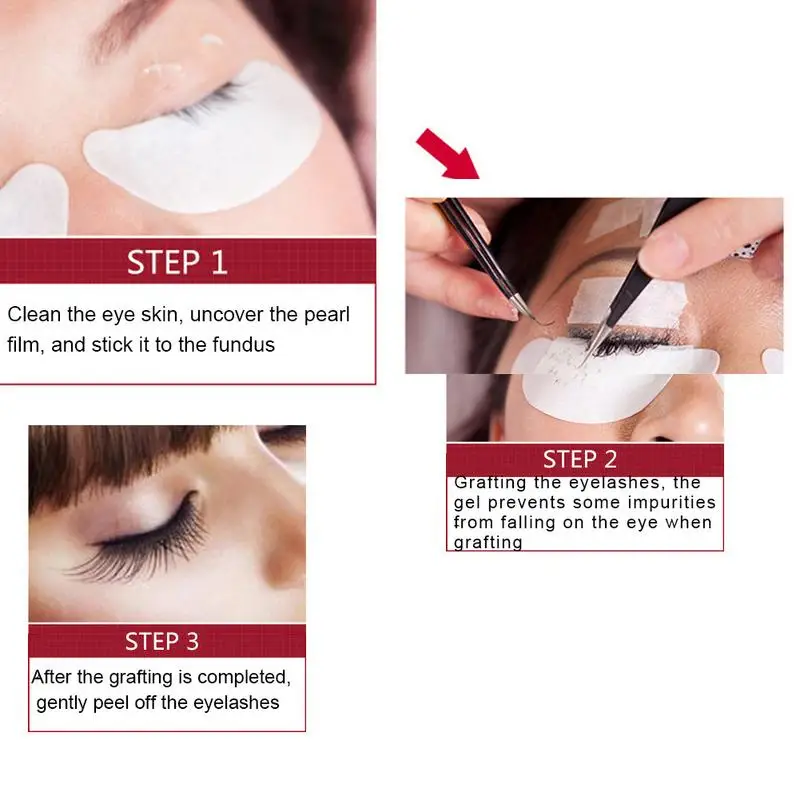 STEP 1

Clean the eye skin, uncover the pearl film, and stick it to the fundus

STEP 2

Grafting the eyelashes, the gel prevents some impurities from falling on the eye when grafting

STEP 3

After the grafting is completed, gently peel off the eyelashes