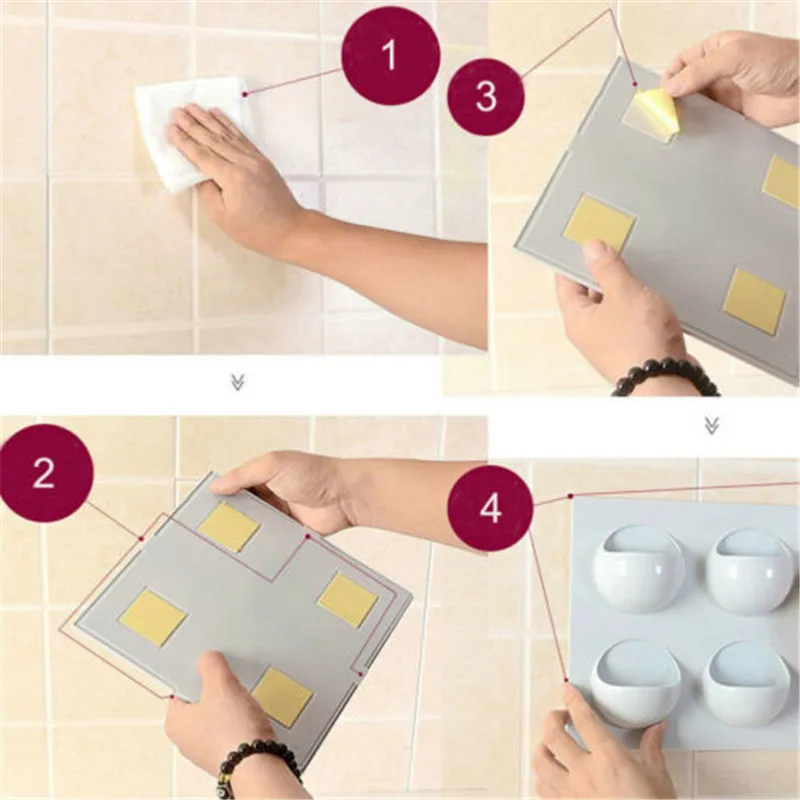 1

3

2

4