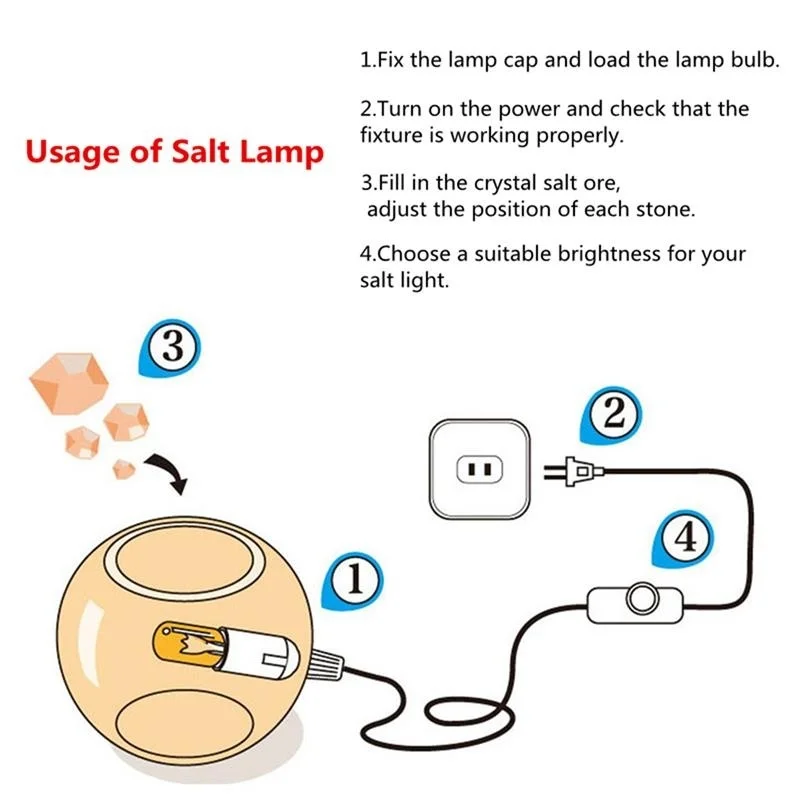 Usage of Salt Lamp

1.Fix the lamp cap and load the lamp bulb.

2.Turn on the power and check that the fixture is working properly.

3.Fill in the crystal salt ore, adjust the position of each stone.

4.Choose a suitable brightness for your salt light.

3

2

4

1