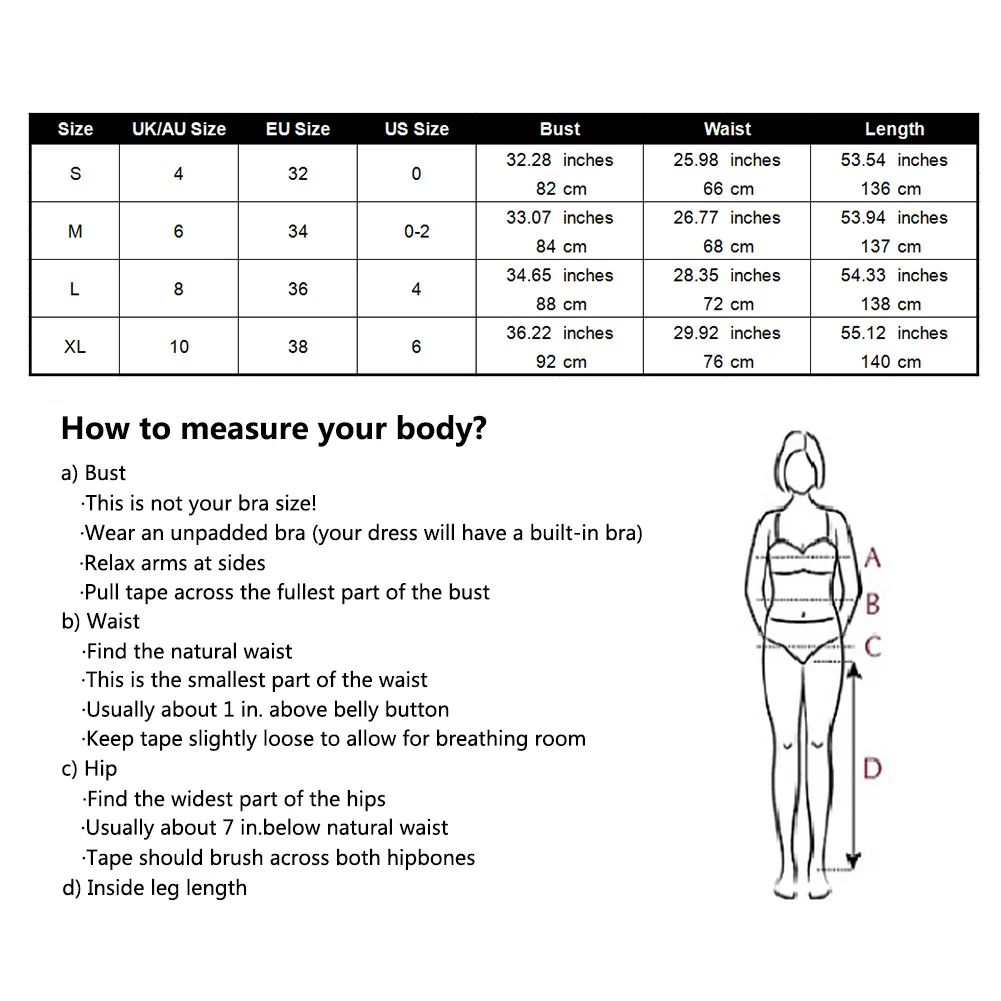 | Size | UK/AU Size | EU Size | US Size | Bust | Waist | Length |
|---|---|---|---|---|---|---|
| S | 4 | 32 | 0 | 32.28 inches 82 cm | 25.98 inches 66 cm | 53.54 inches 136 cm |
| M | 6 | 34 | 0-2 | 33.07 inches 84 cm | 26.77 inches 68 cm | 53.94 inches 137 cm |
| L | 8 | 36 | 4 | 34.65 inches 88 cm | 28.35 inches 72 cm | 54.33 inches 138 cm |
| XL | 10 | 38 | 6 | 36.22 inches 92 cm | 29.92 inches 76 cm | 55.12 inches 140 cm |

How to measure your body?

a) Bust
·This is not your bra size!
·Wear an unpadded bra (your dress will have a built-in bra)
·Relax arms at sides
·Pull tape across the fullest part of the bust
b) Waist
·Find the natural waist
·This is the smallest part of the waist
·Usually about 1 in. above belly button
·Keep tape slightly loose to allow for breathing room
c) Hip
·Find the widest part of the hips
·Usually about 7 in.below natural waist
·Tape should brush across both hipbones
d) Inside leg length

A
B
C
D