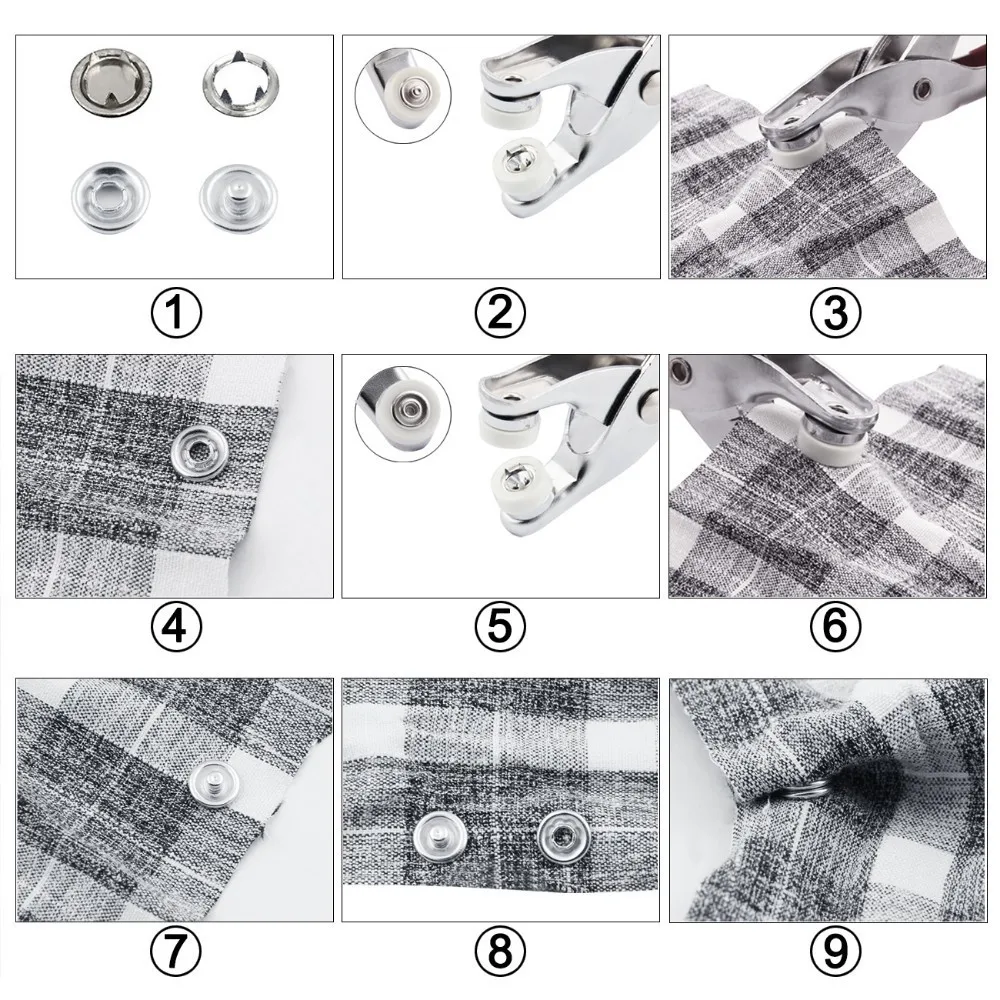 ①

②

③

④

⑤

⑥

⑦

⑧

⑨