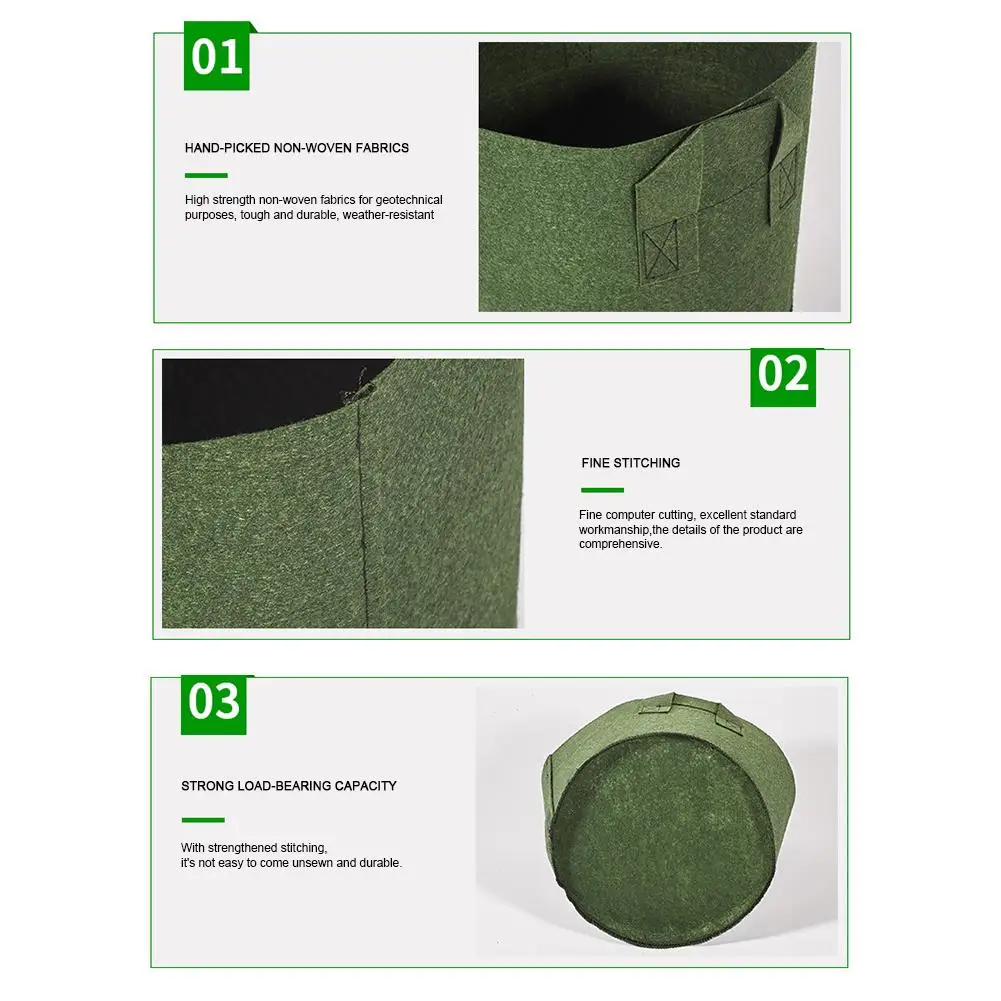 01

HAND-PICKED NON-WOVEN FABRICS

High strength non-woven fabrics for geotechnical purposes, tough and durable, weather-resistant

02

FINE STITCHING

Fine computer cutting, excellent standard workmanship,the details of the product are comprehensive.

03

STRONG LOAD-BEARING CAPACITY

With strengthened stitching,
it's not easy to come unsewn and durable.