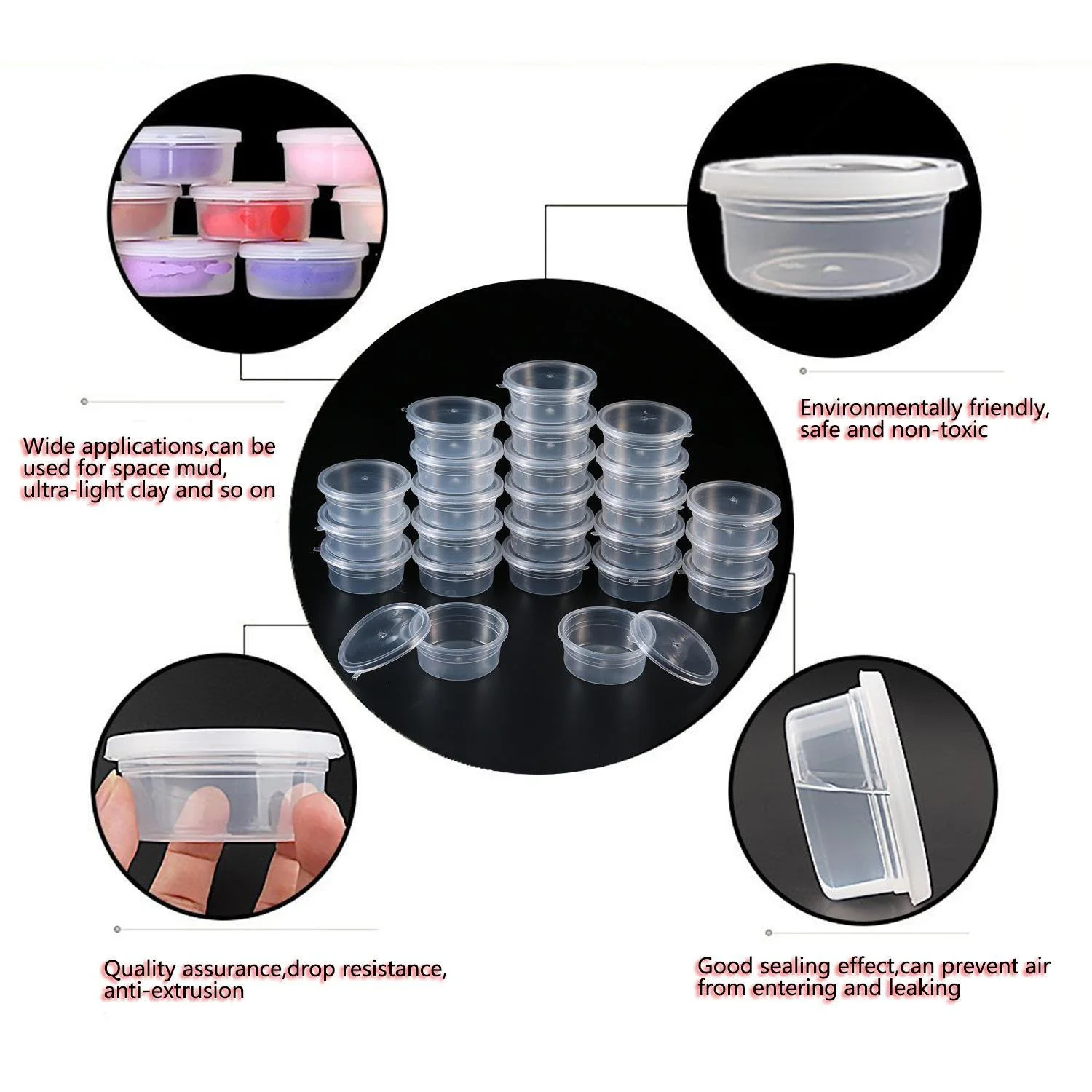 Wide applications,can be used for space mud, ultra-light clay and so on

Environmentally friendly, safe and non-toxic

Quality assurance,drop resistance, anti-extrusion

Good sealing effect,can prevent air from entering and leaking