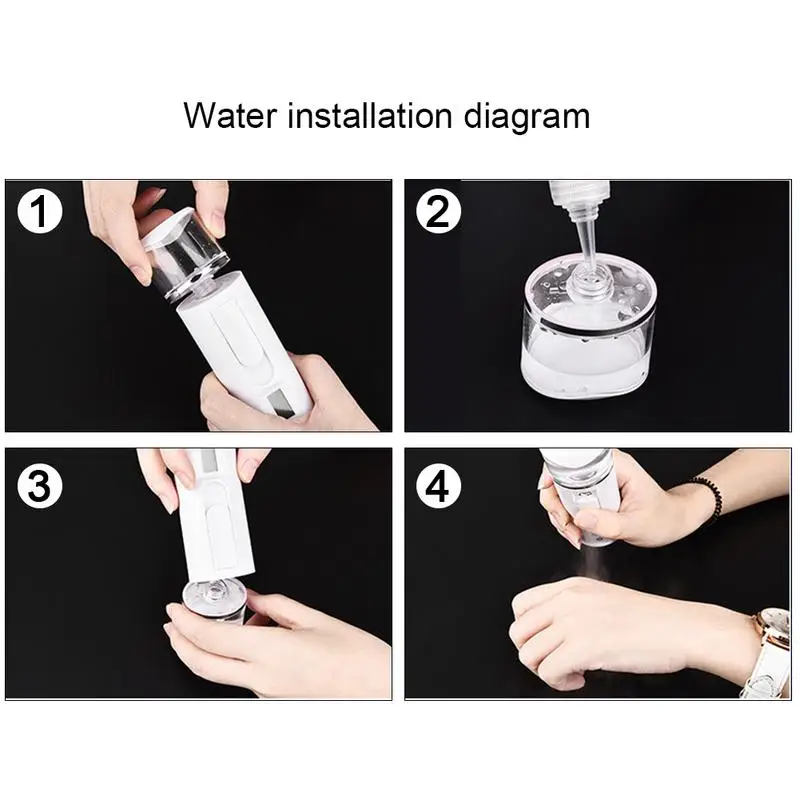 Water installation diagram

1

2

3

4