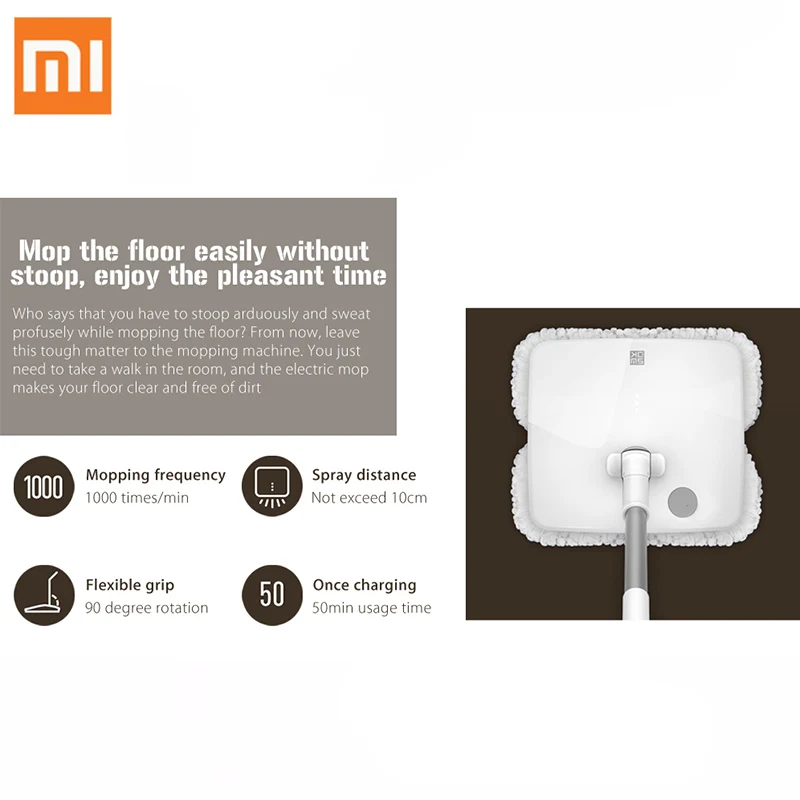 MI

Mop the floor easily without stoop, enjoy the pleasant time

Who says that you have to stoop arduously and sweat profusely while mopping the floor? From now, leave this tough matter to the mopping machine. You just need to take a walk in the room, and the electric mop makes your floor clear and free of dirt

1000 Mopping frequency
1000 times/min

Spray distance
Not exceed 10cm

Flexible grip
90 degree rotation

50 Once charging
50min usage time