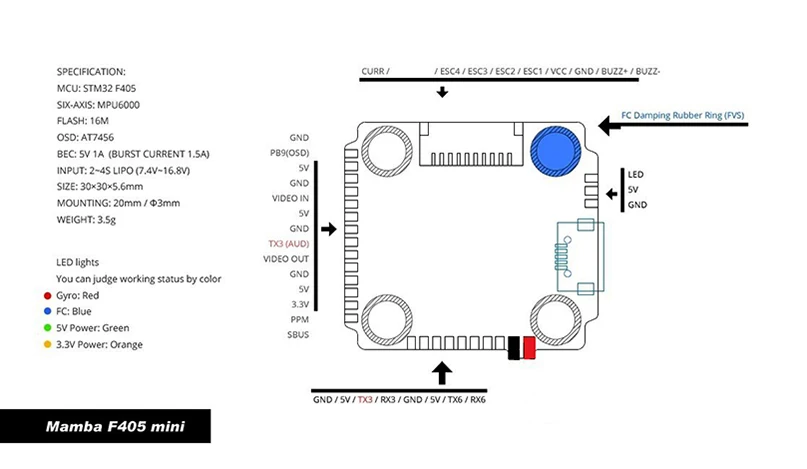 SPECIFICATION:
MCU: STM32 F405
SIX-AXIS: MPU6000
FLASH: 16M
OSD: AT7456
BEC: 5V 1A (BURST CURRENT 1.5A)
INPUT: 2~4S LIPO (7.4V~16.8V)
SIZE: 30×30×5.6mm
MOUNTING: 20mm / Φ3mm
WEIGHT: 3.5g

LED lights
You can judge working status by color
Gyro: Red
FC: Blue
5V Power: Green
3.3V Power: Orange

CURR / / ESC4 / ESC3 / ESC2 / ESC1 / VCC / GND / BUZZ+ / BUZZ-

FC Damping Rubber Ring (FVS)

GND
PB9(OSD)
5V
GND
VIDEO IN
5V
GND
TX3 (AUD)
VIDEO OUT
GND
5V
3.3V
PPM
SBUS

LED
5V
GND

GND / 5V / TX3 / RX3 / GND / 5V / TX6 / RX6

Mamba F405 mini