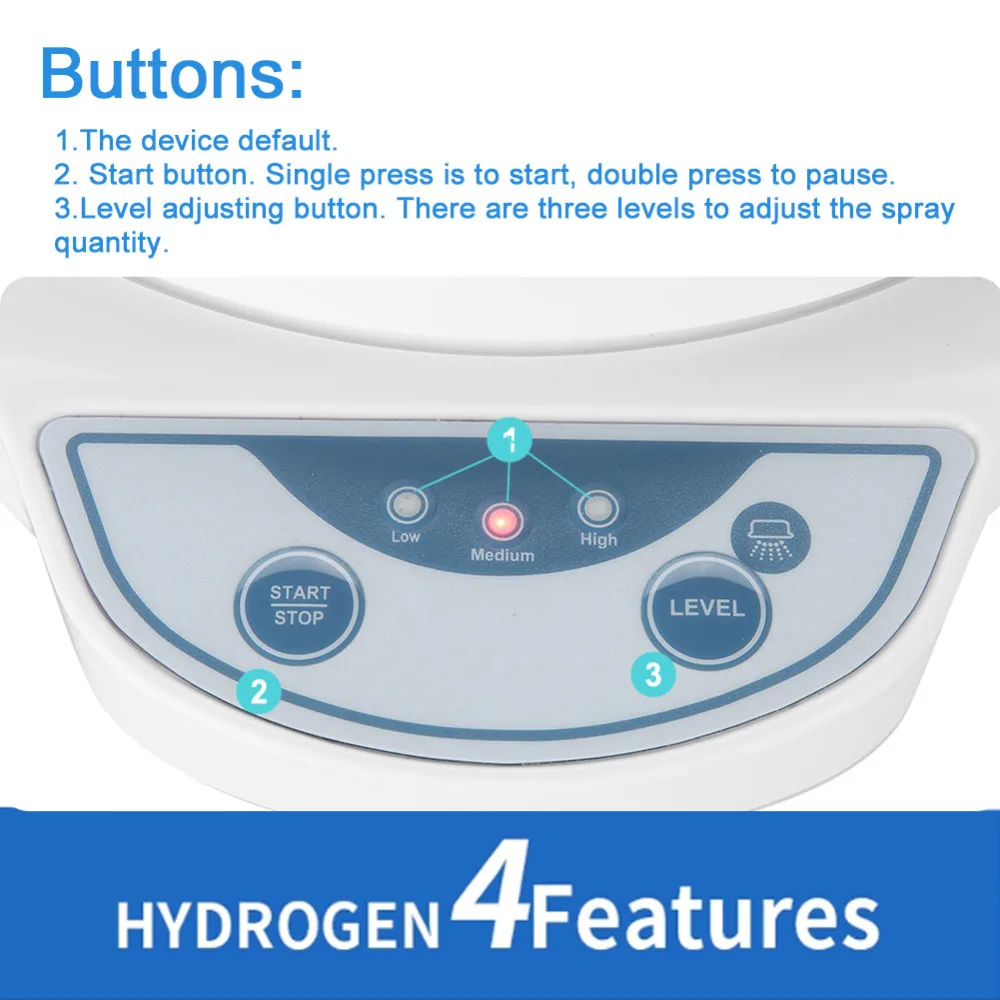 Buttons:

1.The device default.
2. Start button. Single press is to start, double press to pause.
3.Level adjusting button. There are three levels to adjust the spray quantity.

1

Low

Medium

High

START
STOP

LEVEL

2

3

HYDROGEN 4 Features