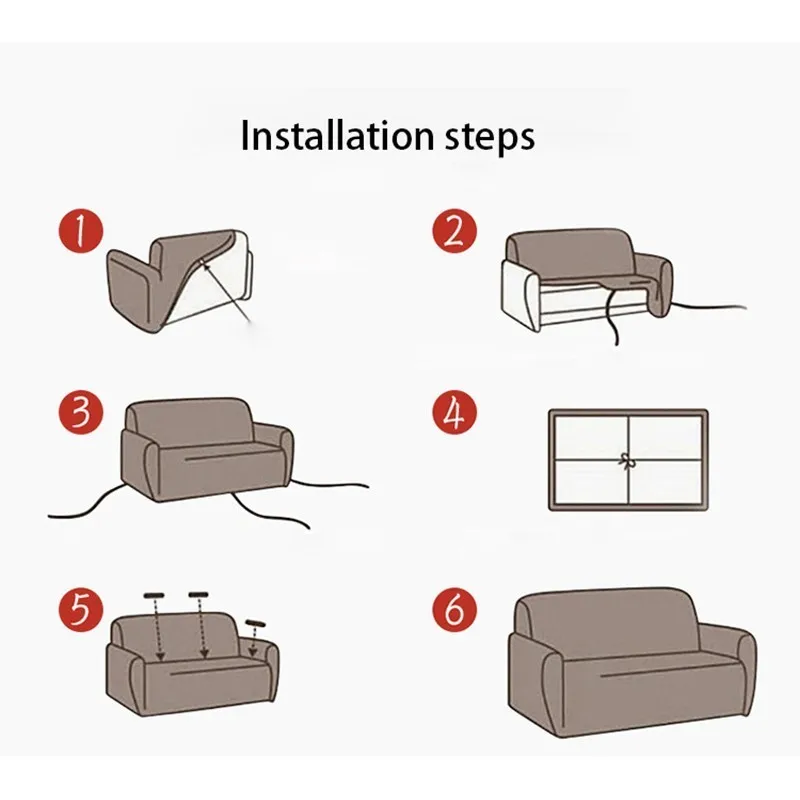 Installation steps

1

2

3

4

5

6