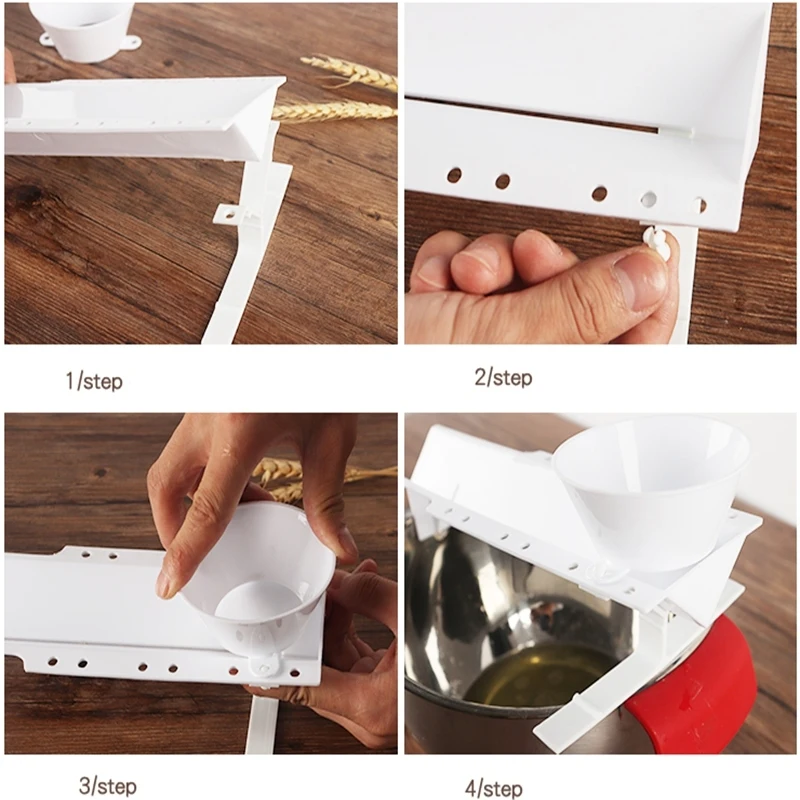 1/step

2/step

3/step

4/step