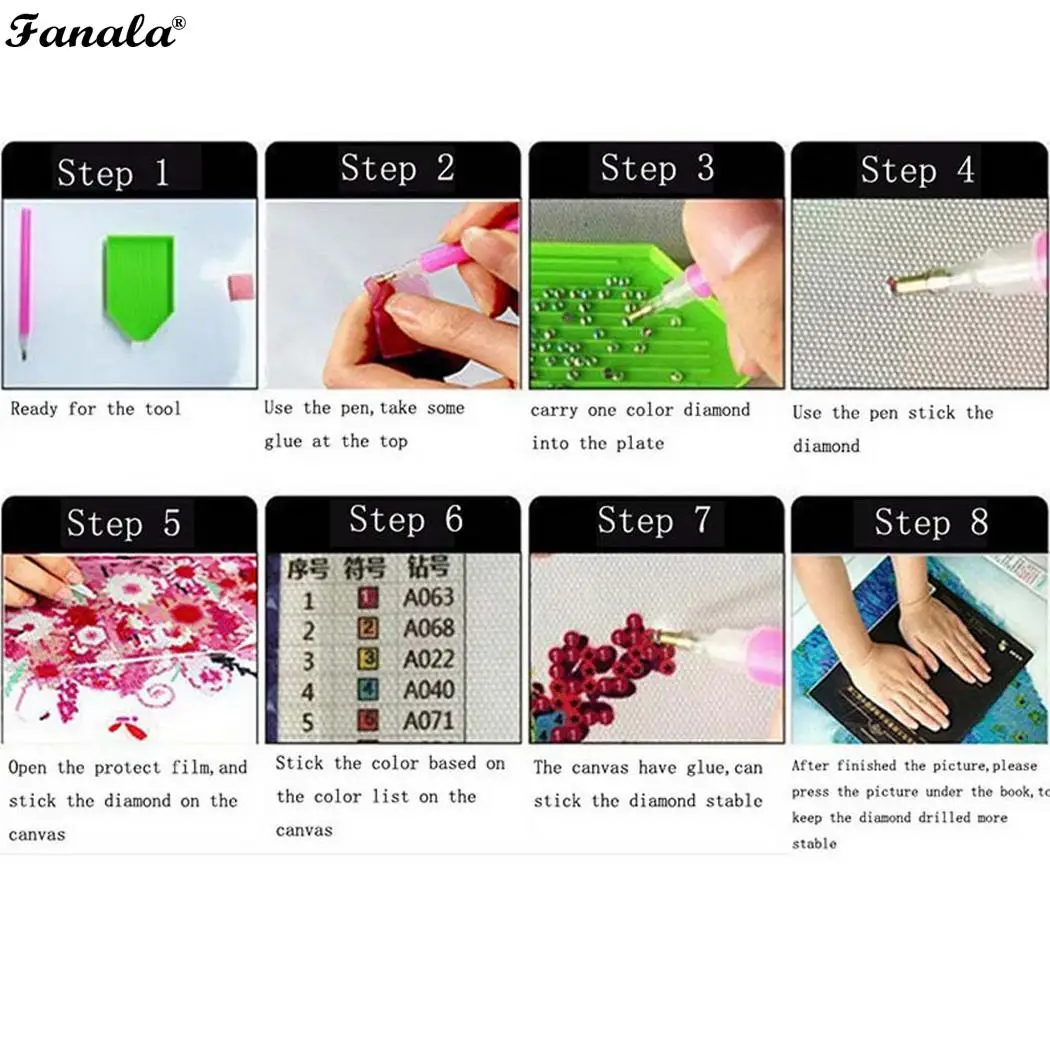 Fanala®

Step 1

Ready for the tool

Step 2

Use the pen, take some glue at the top

Step 3

carry one color diamond into the plate

Step 4

Use the pen stick the diamond

Step 5

Open the protect film, and stick the diamond on the canvas

Step 6

| 序号 | 符号 | 钻号 |
|---|---|---|
| 1 | 1 | A063 |
| 2 | 2 | A068 |
| 3 | 3 | A022 |
| 4 | 4 | A040 |
| 5 | 5 | A071 |

Stick the color based on the color list on the canvas

Step 7

The canvas have glue, can stick the diamond stable

Step 8

After finished the picture, please press the picture under the book, to keep the diamond drilled more stable