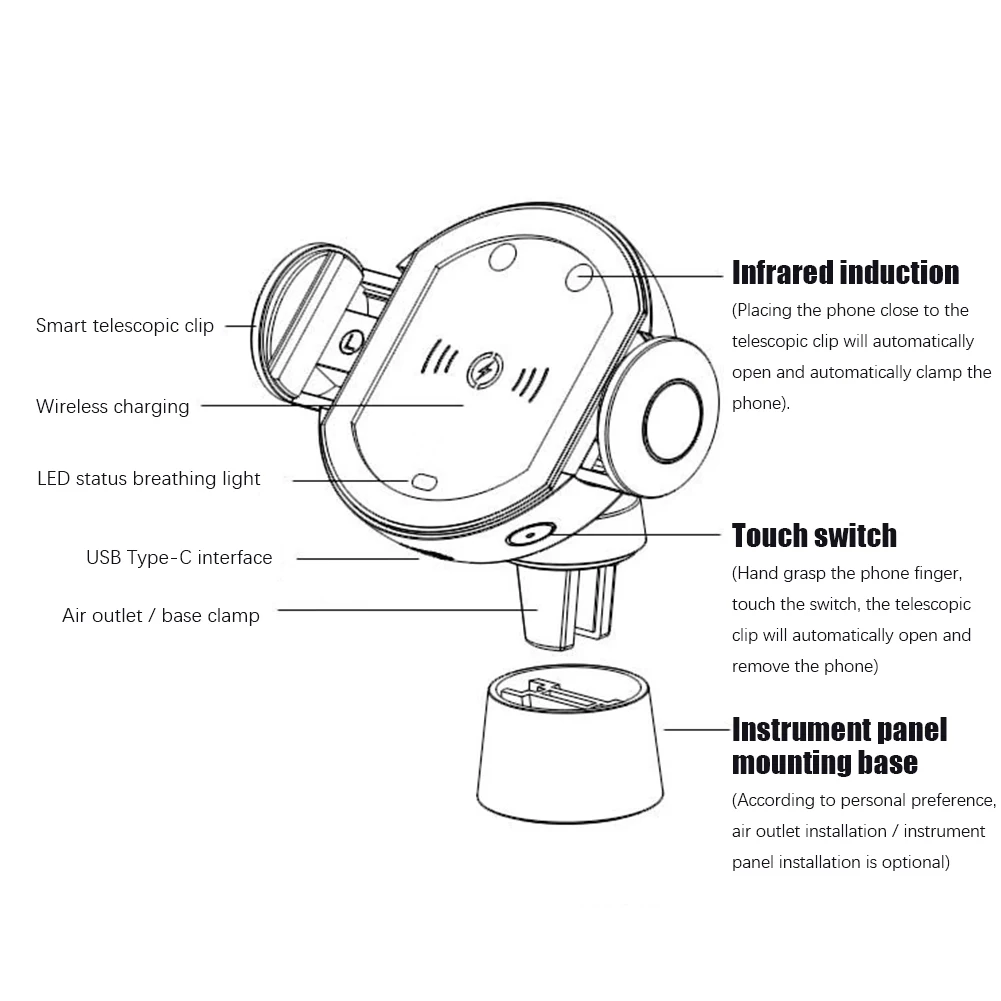 Smart telescopic clip

Wireless charging

LED status breathing light

USB Type-C interface

Air outlet / base clamp

L

Infrared induction
(Placing the phone close to the telescopic clip will automatically open and automatically clamp the phone).

Touch switch
(Hand grasp the phone finger, touch the switch, the telescopic clip will automatically open and remove the phone)

Instrument panel mounting base
(According to personal preference, air outlet installation / instrument panel installation is optional)