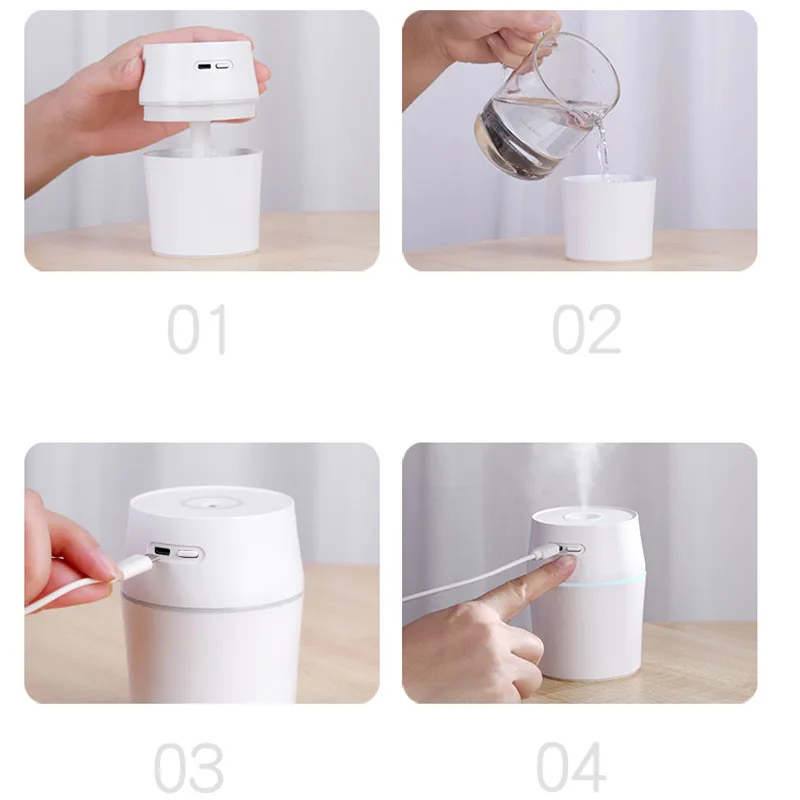 01

02

03

04