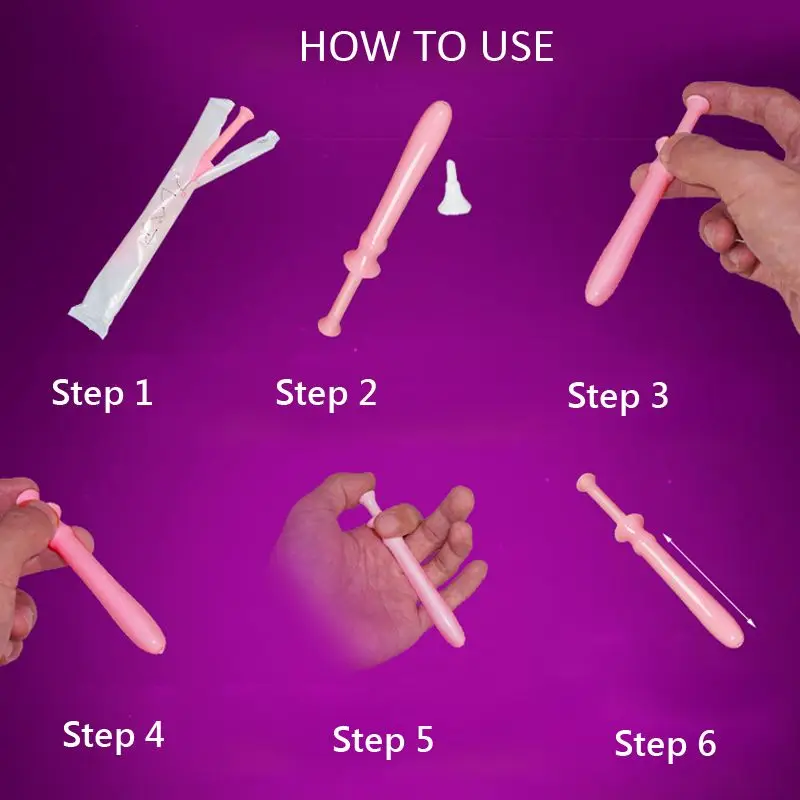 HOW TO USE

Step 1

Step 2

Step 3

Step 4

Step 5

Step 6