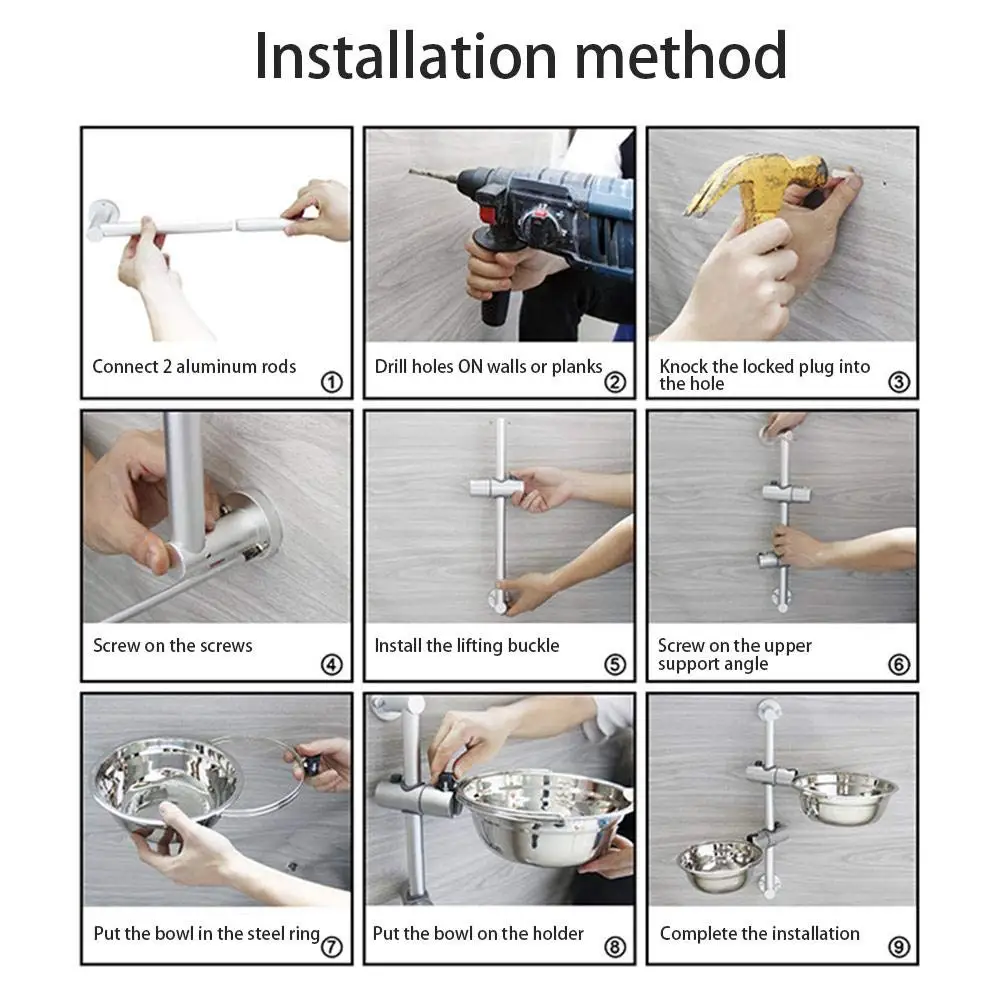 Installation method

Connect 2 aluminum rods ①

Drill holes ON walls or planks ②

Knock the locked plug into the hole ③

Screw on the screws ④

Install the lifting buckle ⑤

Screw on the upper support angle ⑥

Put the bowl in the steel ring ⑦

Put the bowl on the holder ⑧

Complete the installation ⑨