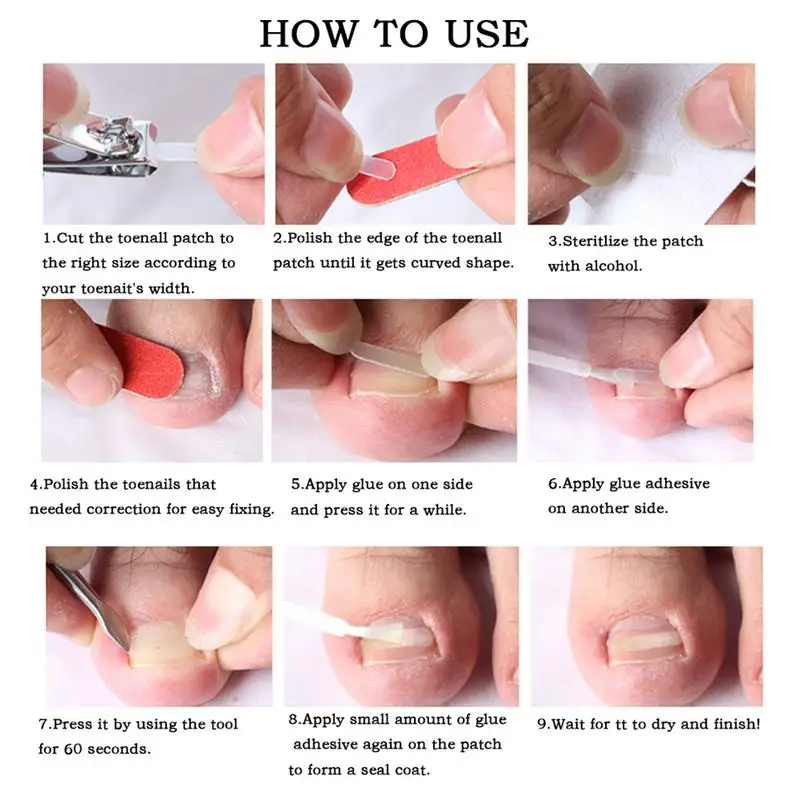 HOW TO USE

1.Cut the toenall patch to the right size according to your toenait's width.

2.Polish the edge of the toenall patch until it gets curved shape.

3.Steritlize the patch with alcohol.

4.Polish the toenails that needed correction for easy fixing.

5.Apply glue on one side and press it for a while.

6.Apply glue adhesive on another side.

7.Press it by using the tool for 60 seconds.

8.Apply small amount of glue adhesive again on the patch to form a seal coat.

9.Wait for tt to dry and finish!