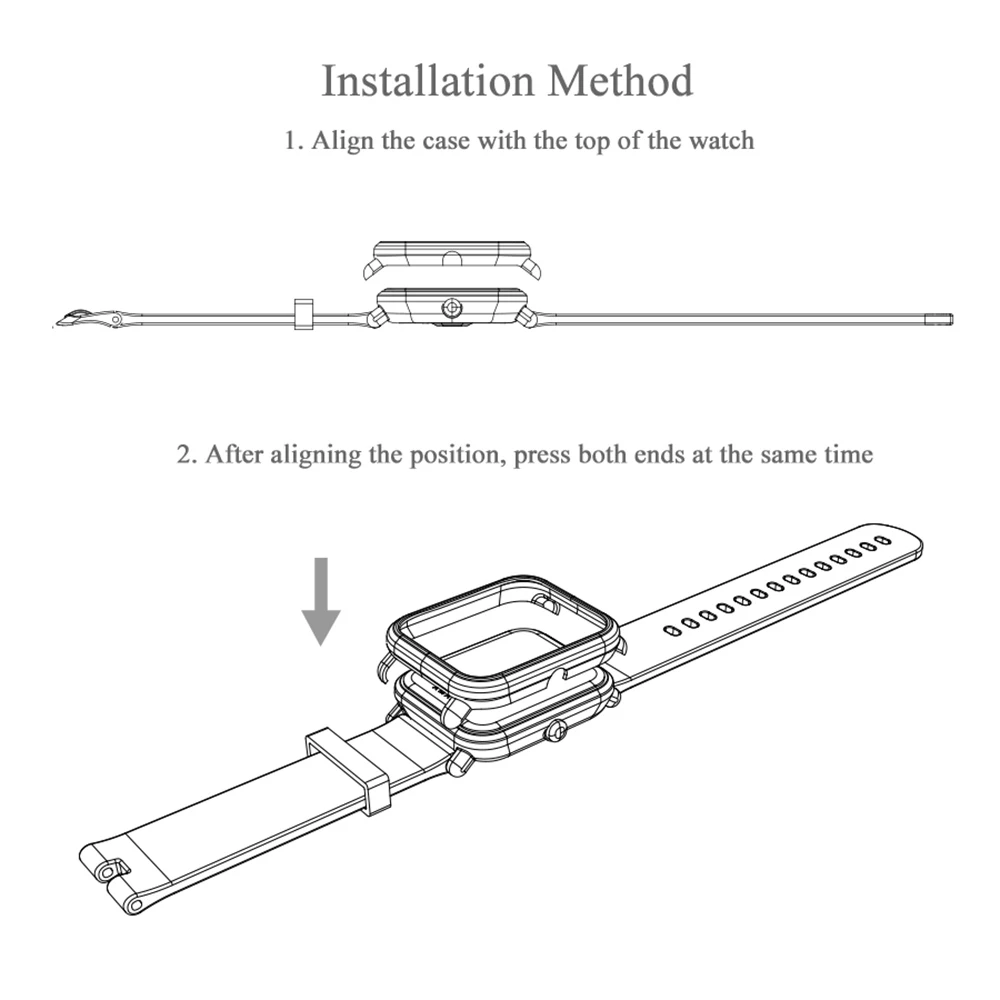 Installation Method

1. Align the case with the top of the watch

2. After aligning the position, press both ends at the same time