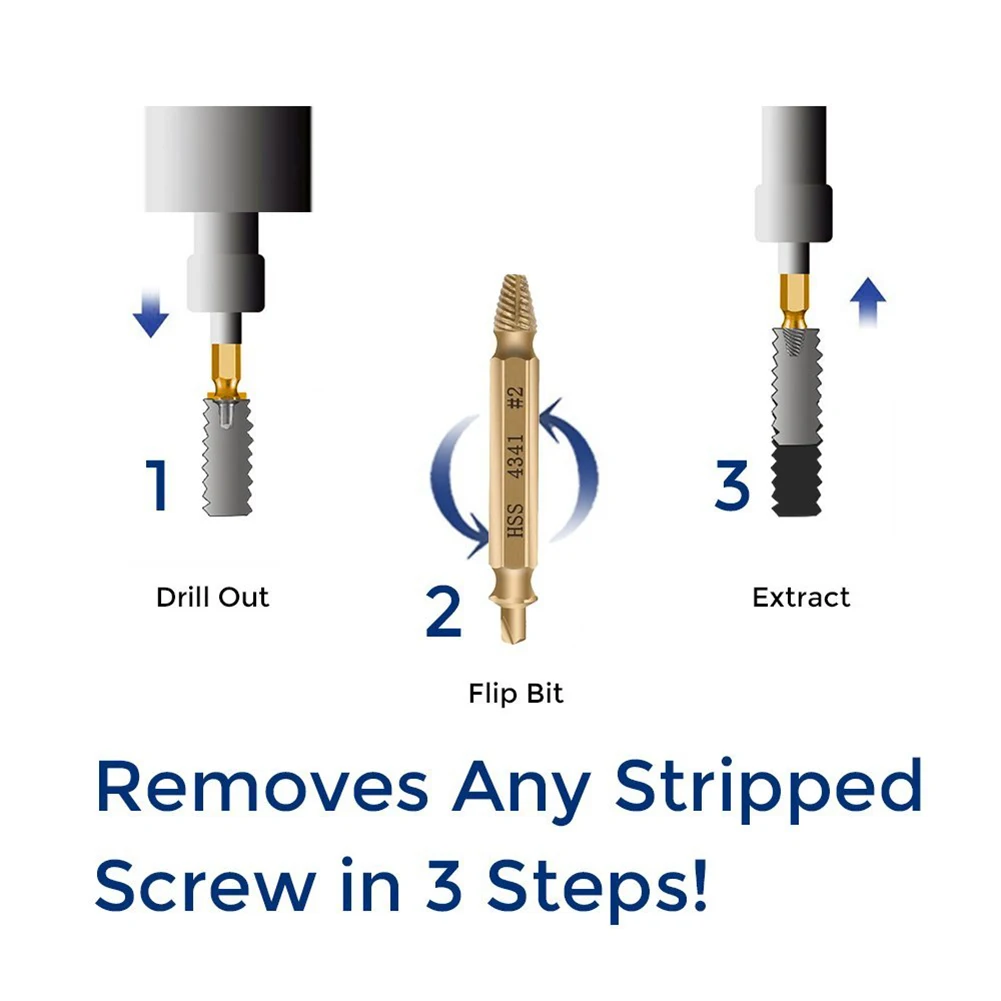 1

Drill Out

HSS 4341 #2

2

Flip Bit

3

Extract

Removes Any Stripped Screw in 3 Steps!