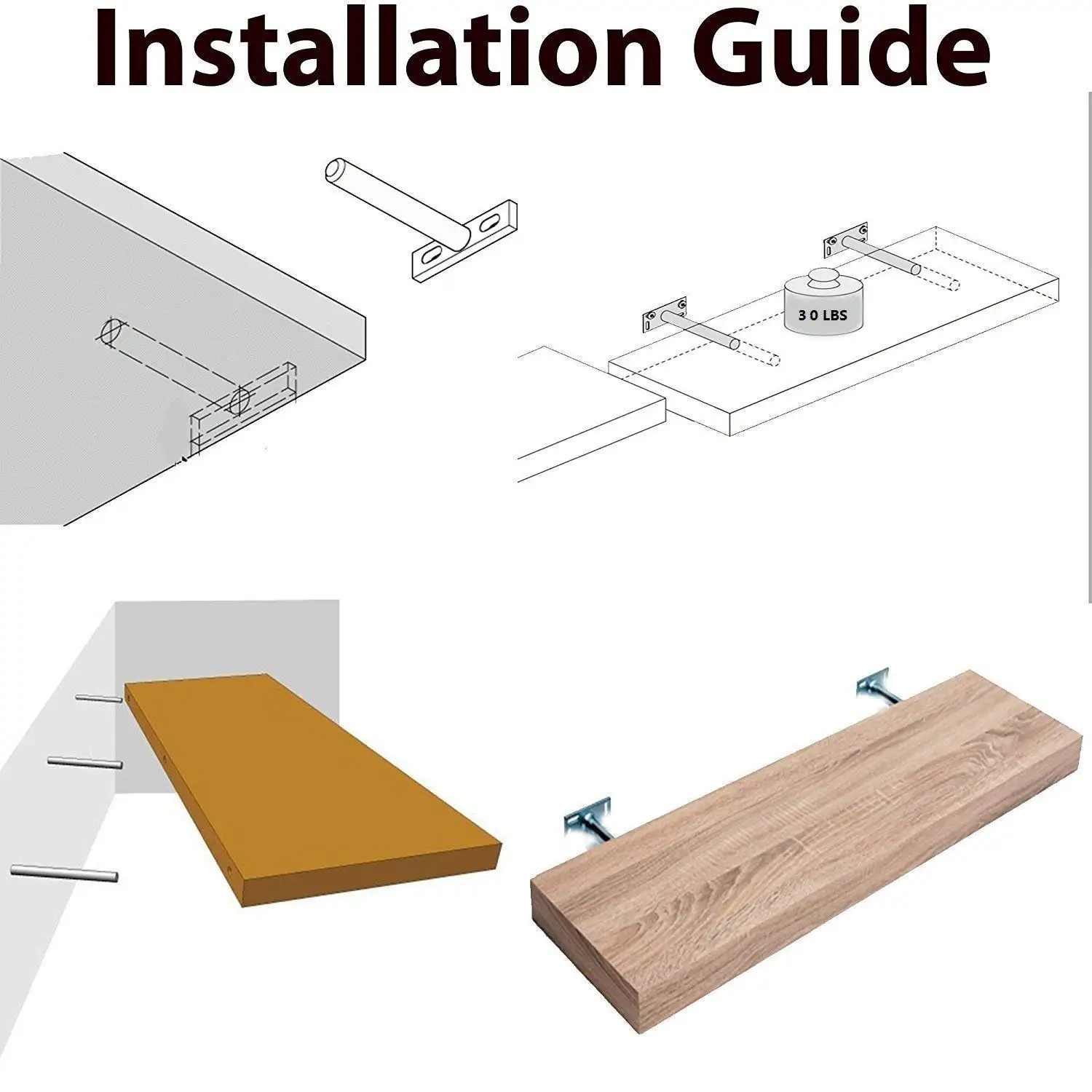 Installation Guide

3 0 LBS