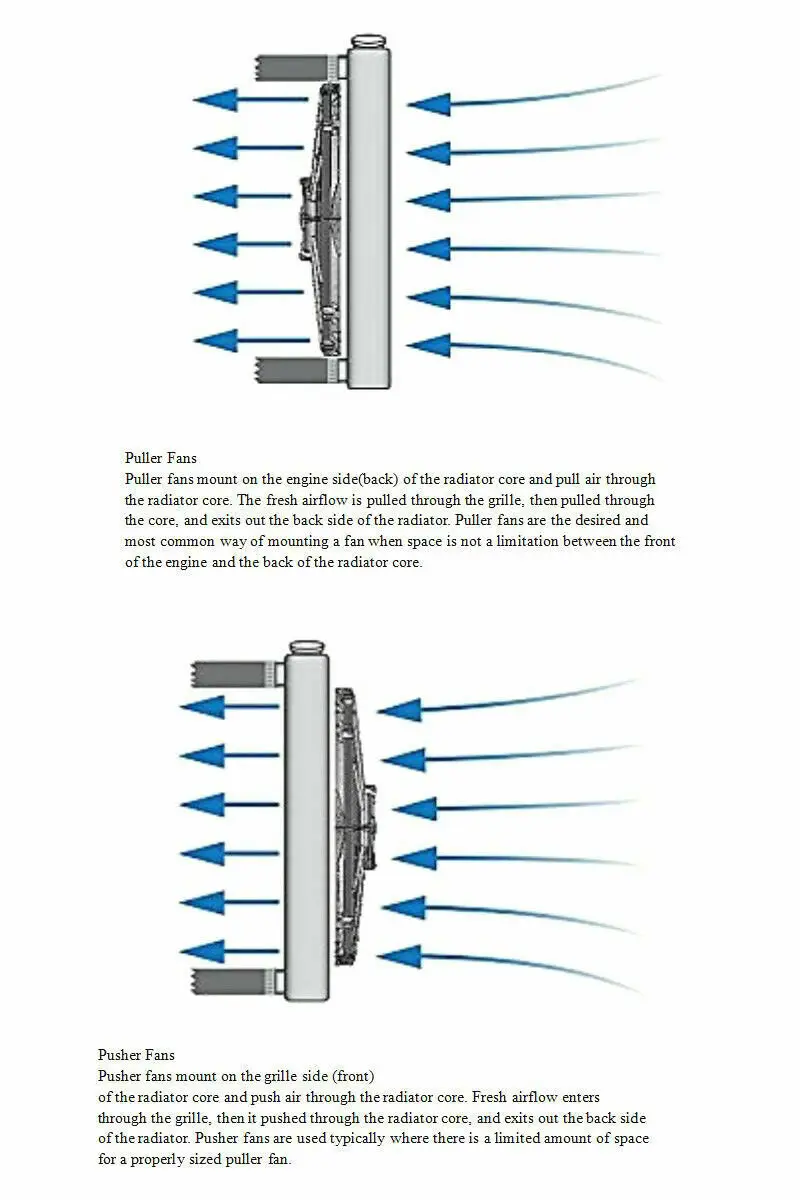 Puller Fans
Puller fans mount on the engine side(back) of the radiator core and pull air through the radiator core. The fresh airflow is pulled through the grille, then pulled through the core, and exits out the back side of the radiator. Puller fans are the desired and most common way of mounting a fan when space is not a limitation between the front of the engine and the back of the radiator core.

Pusher Fans
Pusher fans mount on the grille side (front) of the radiator core and push air through the radiator core. Fresh airflow enters through the grille, then it pushed through the radiator core, and exits out the back side of the radiator. Pusher fans are used typically where there is a limited amount of space for a properly sized puller fan.