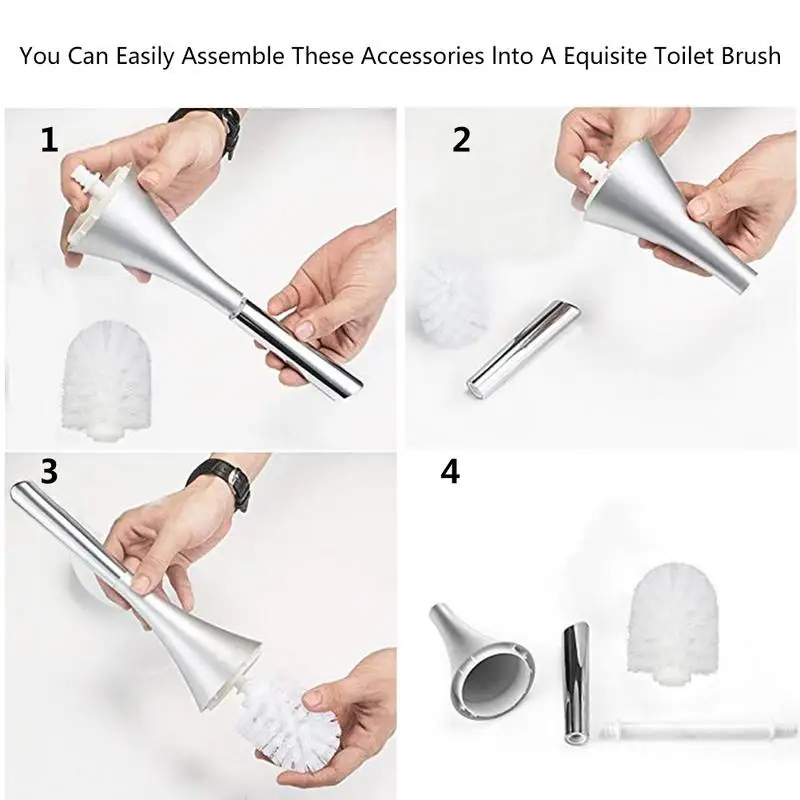 You Can Easily Assemble These Accessories Into A Equisite Toilet Brush

1

2

3

4