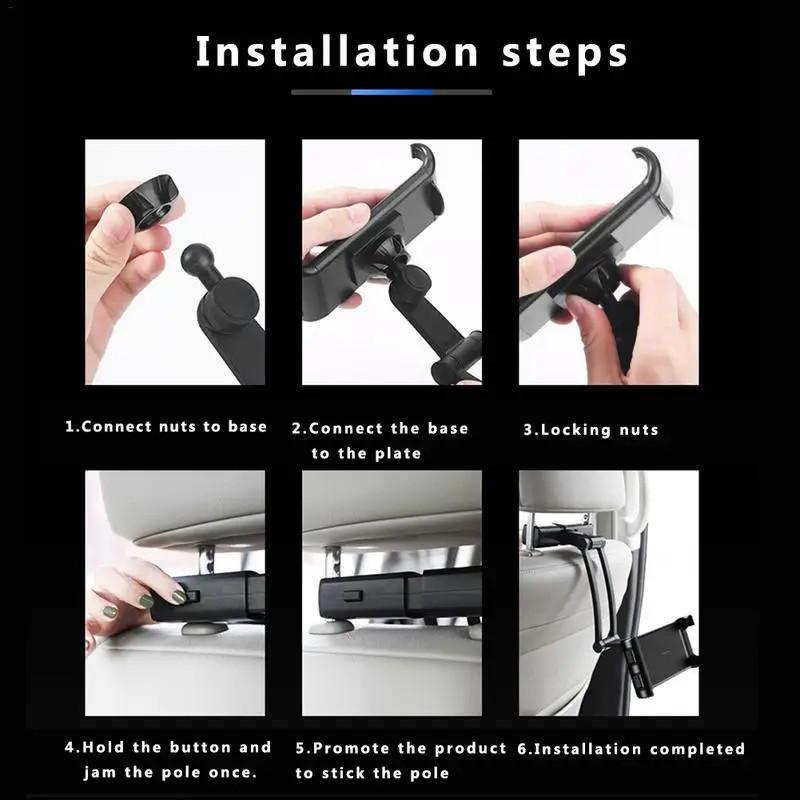 Installation steps

1.Connect nuts to base

2.Connect the base to the plate

3.Locking nuts

4.Hold the button and jam the pole once.

5.Promote the product to stick the pole

6.Installation completed