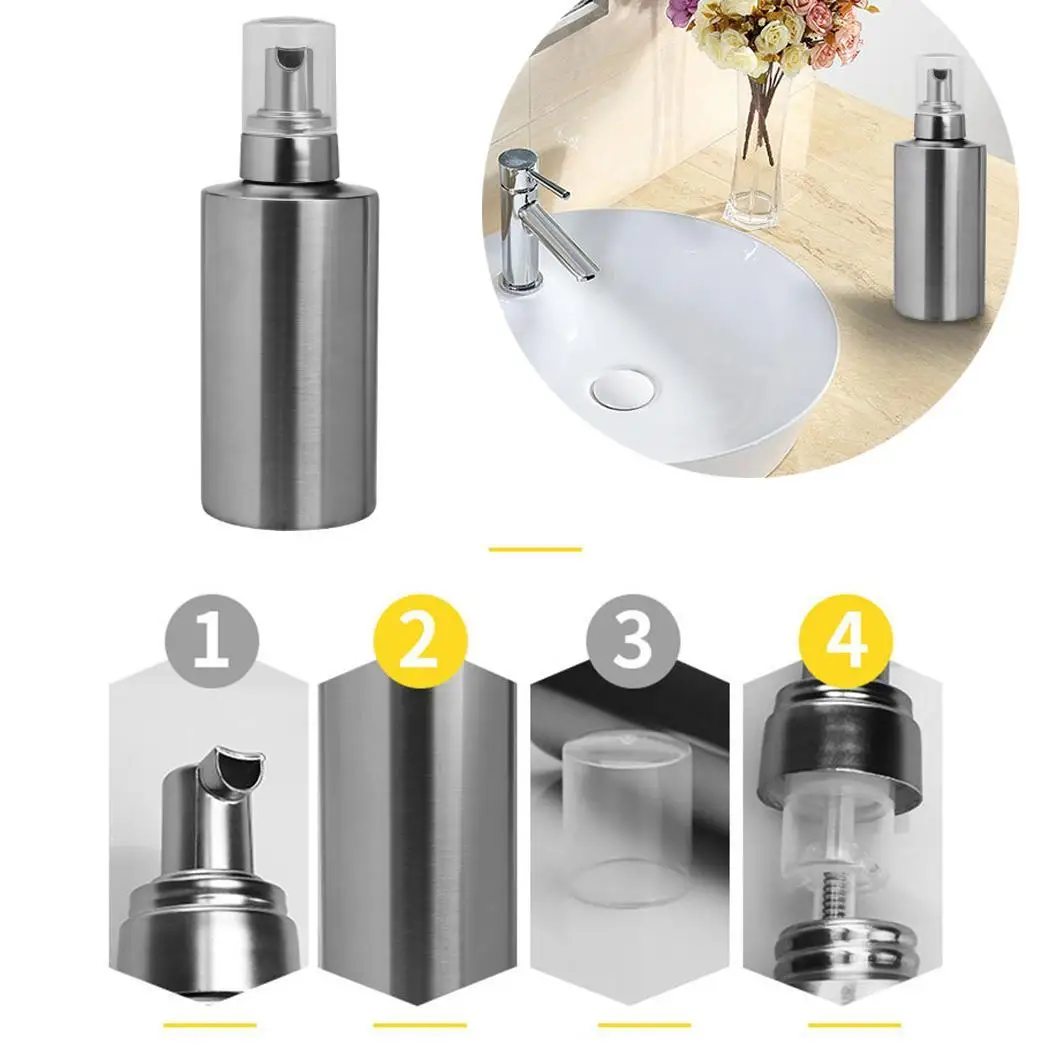 1
2
3
4