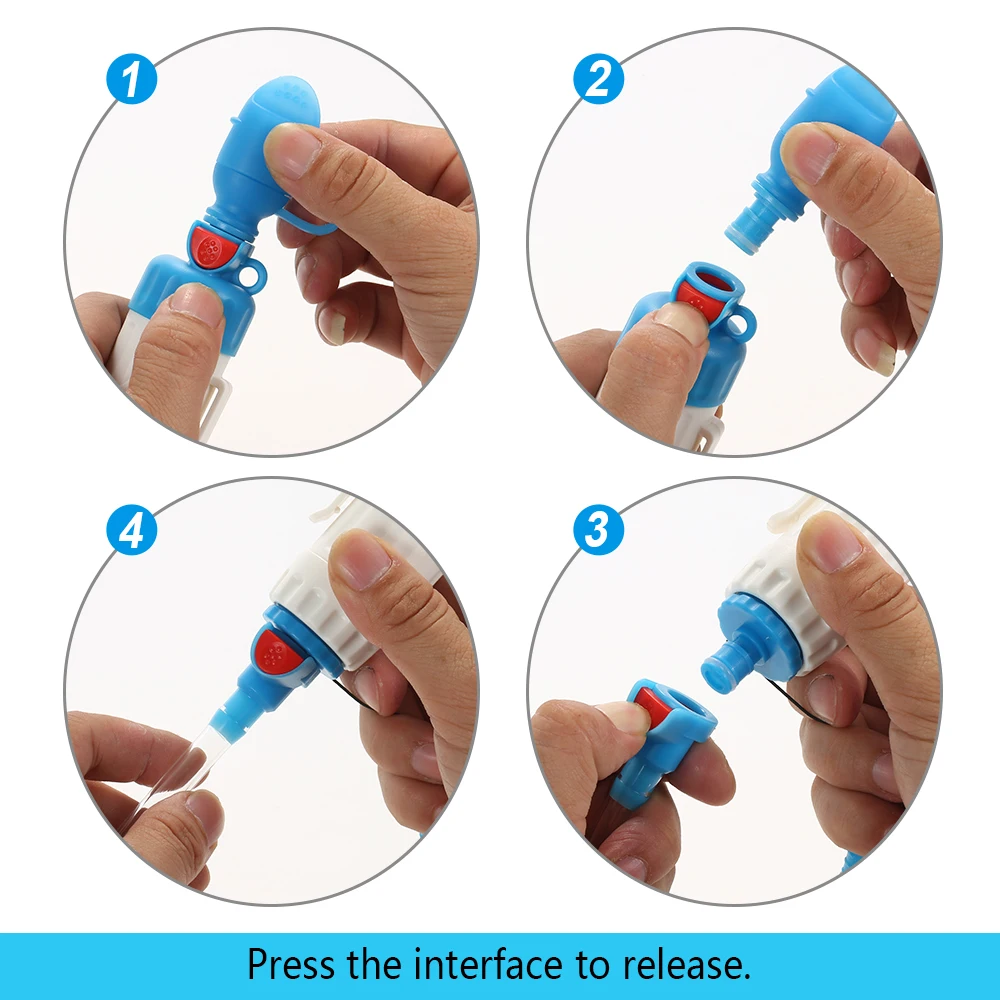 1

2

4

3

Press the interface to release.