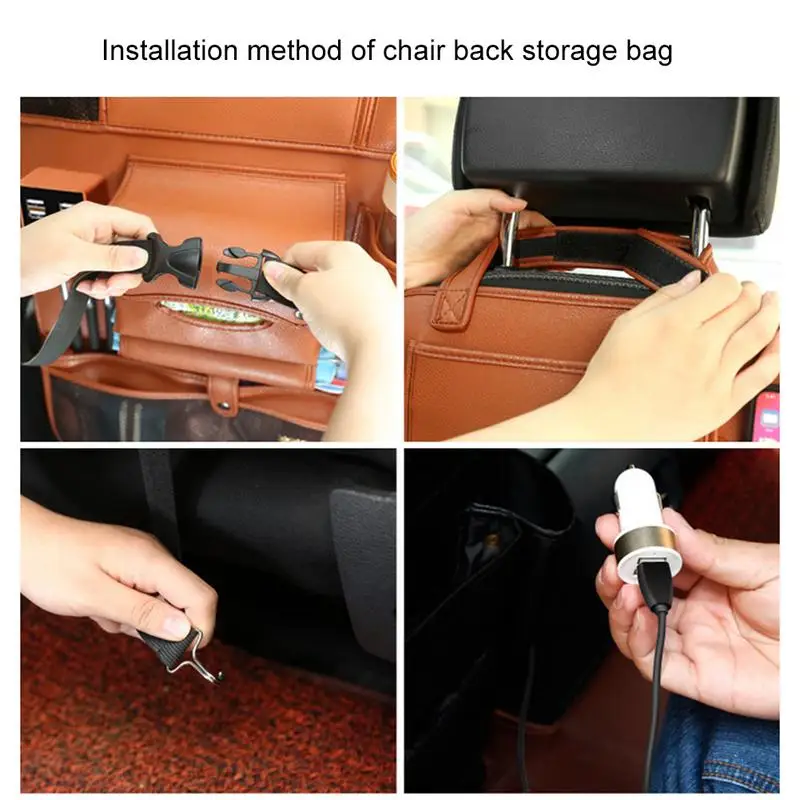 Installation method of chair back storage bag