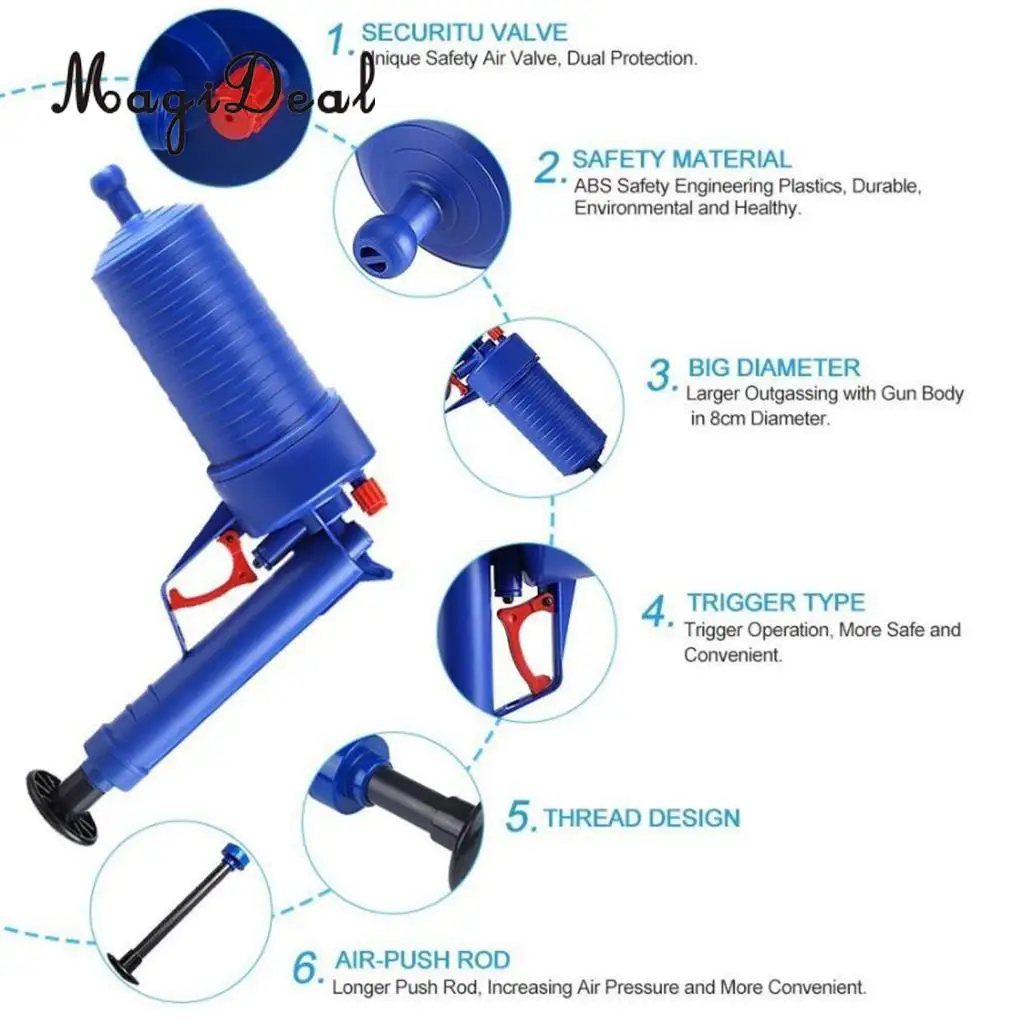 MagiDeal

1. SECURITU VALVE
Unique Safety Air Valve, Dual Protection.

2. SAFETY MATERIAL
ABS Safety Engineering Plastics, Durable, Environmental and Healthy.

3. BIG DIAMETER
Larger Outgassing with Gun Body in 8cm Diameter.

4. TRIGGER TYPE
Trigger Operation, More Safe and Convenient.

5. THREAD DESIGN

6. AIR-PUSH ROD
Longer Push Rod, Increasing Air Pressure and More Convenient.