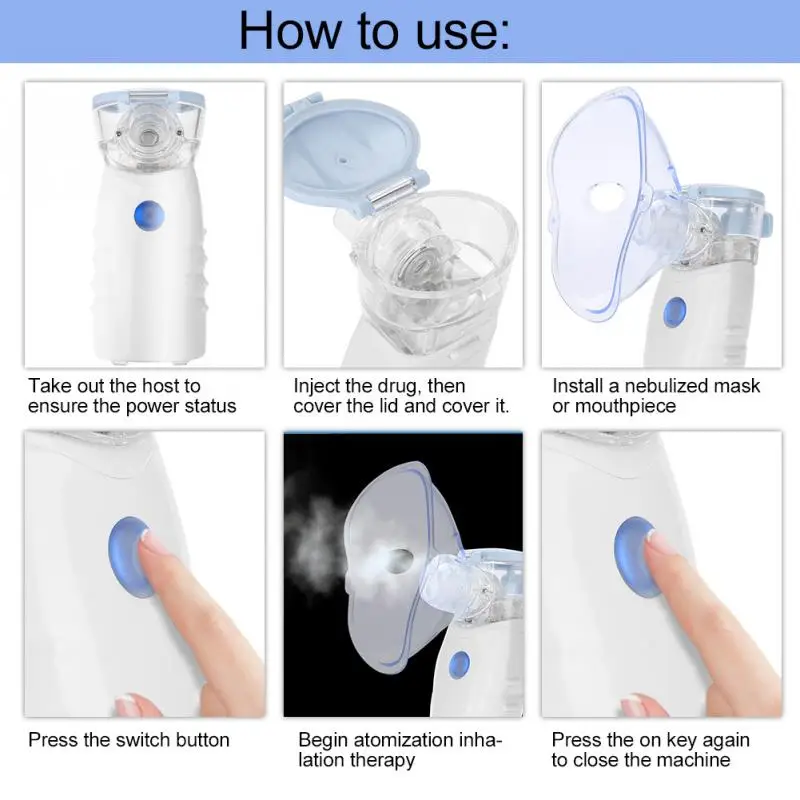 How to use:

Take out the host to ensure the power status

Inject the drug, then cover the lid and cover it.

Install a nebulized mask or mouthpiece

Press the switch button

Begin atomization inhalation therapy

Press the on key again to close the machine