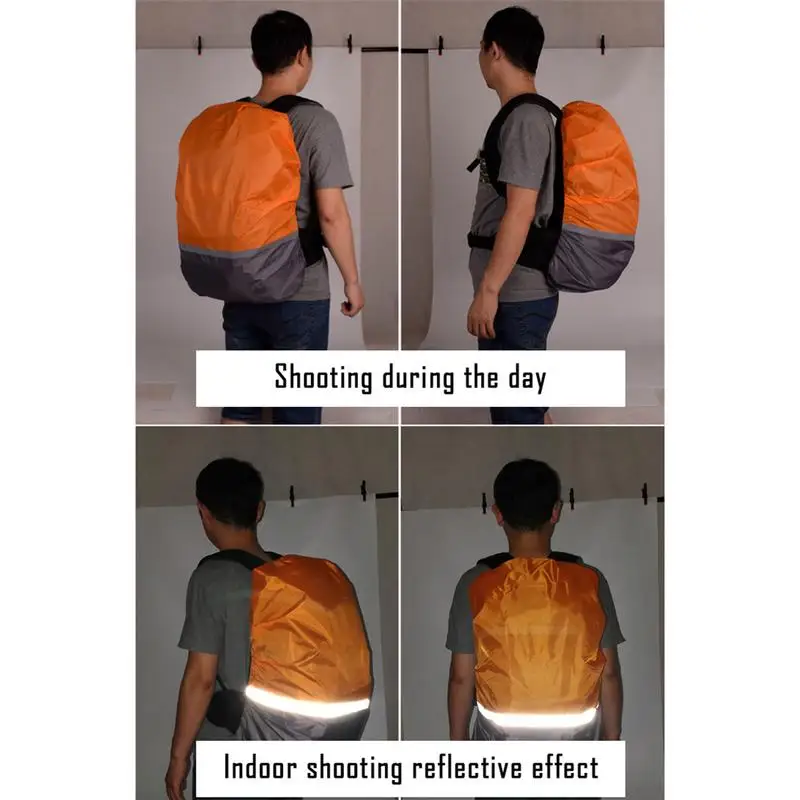 Shooting during the day

Indoor shooting reflective effect