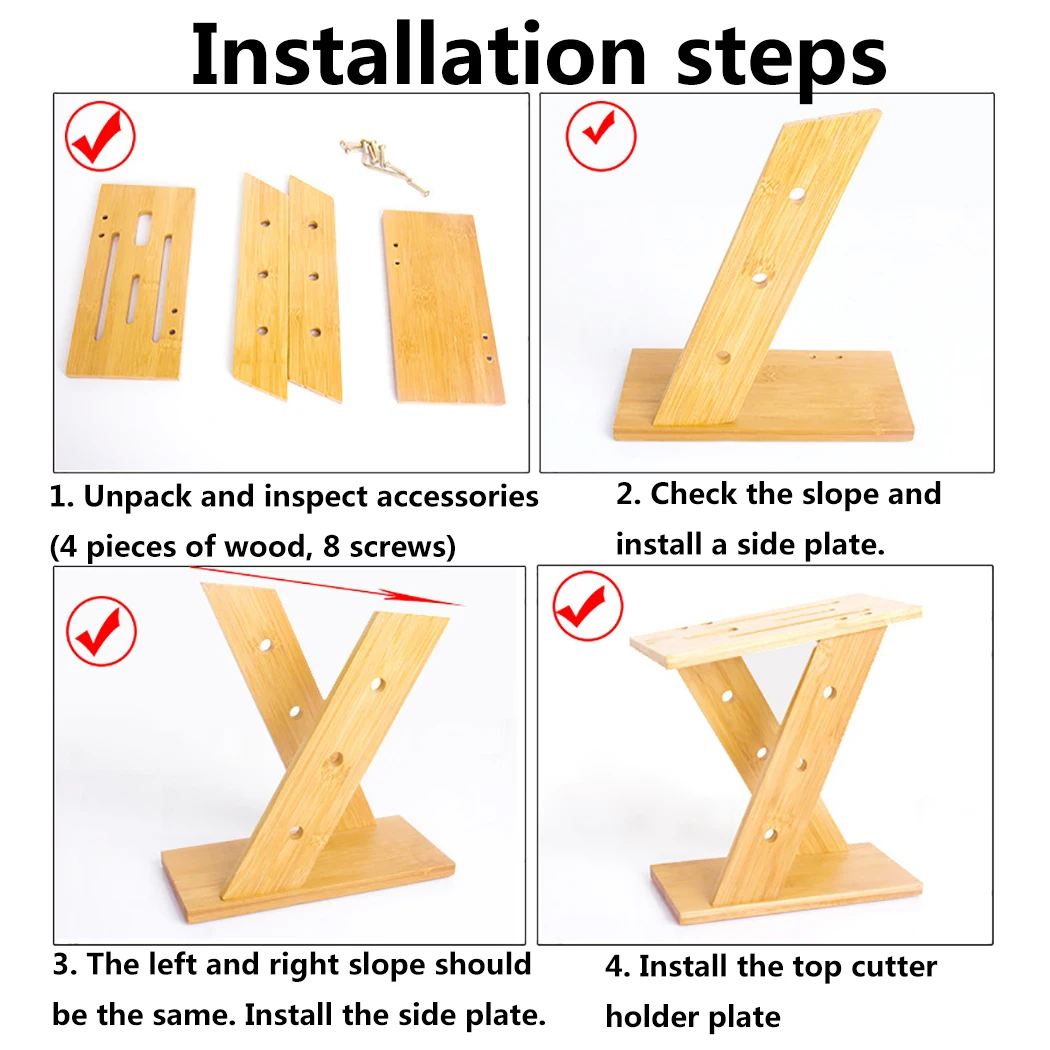 Installation steps

1. Unpack and inspect accessories (4 pieces of wood, 8 screws)

2. Check the slope and install a side plate.

3. The left and right slope should be the same. Install the side plate.

4. Install the top cutter holder plate