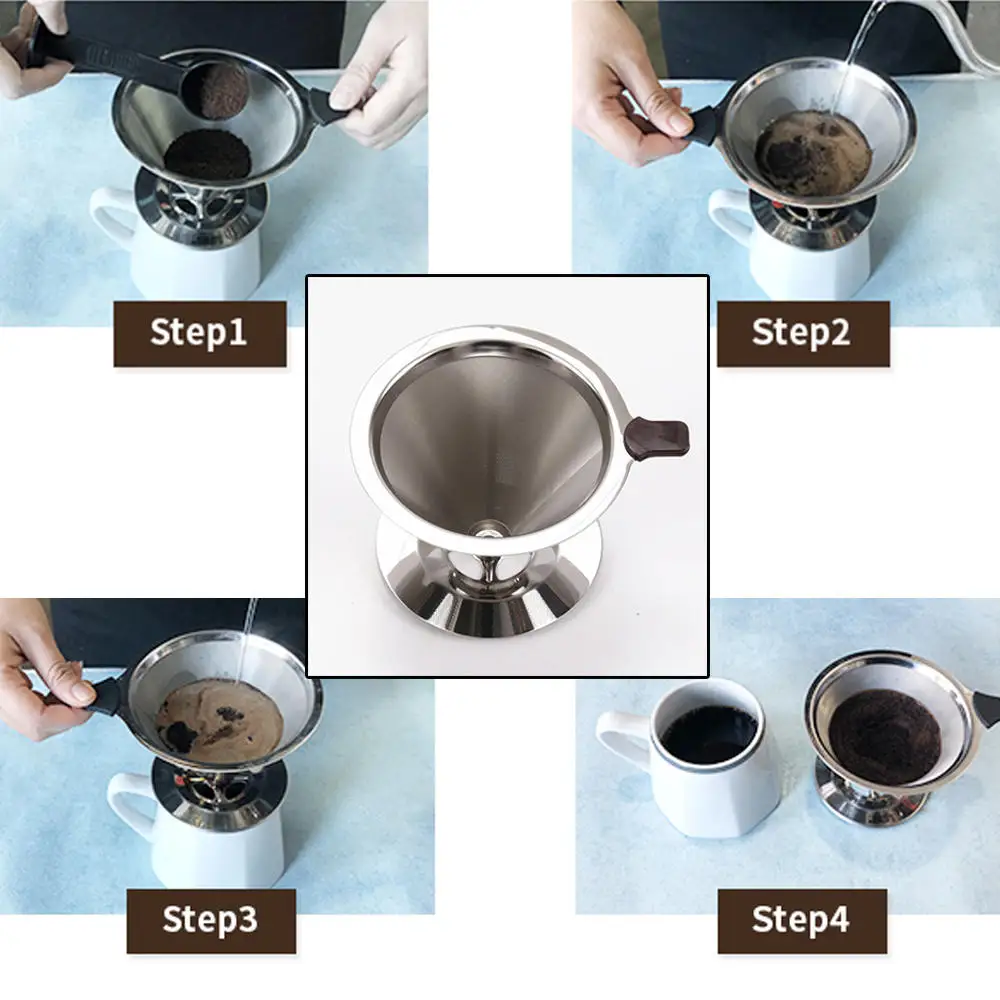 Step1

Step2

Step3

Step4