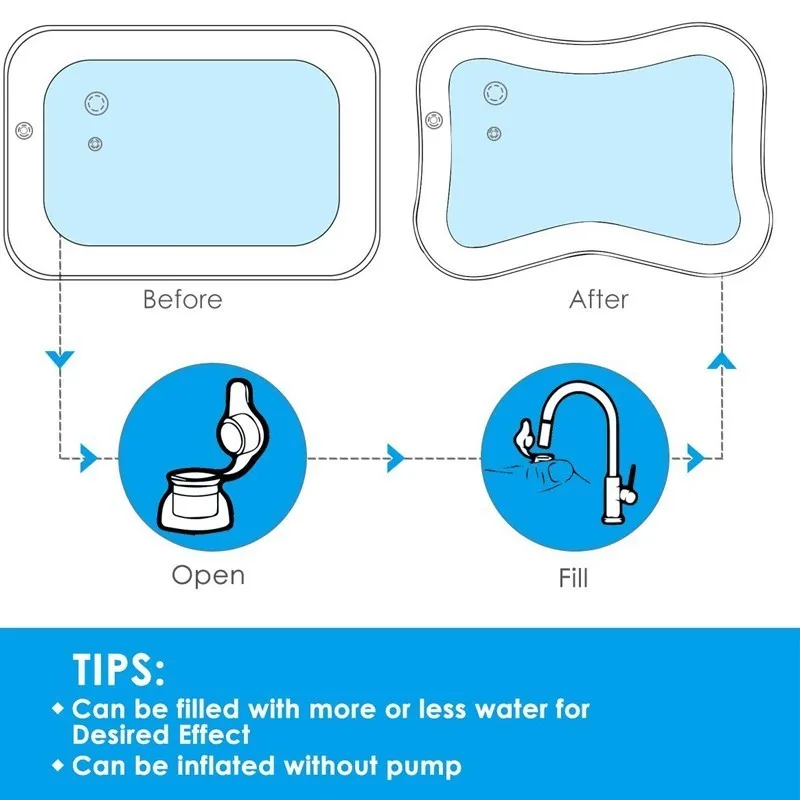 Before

After

Open

Fill

TIPS:

◆ Can be filled with more or less water for Desired Effect

◆ Can be inflated without pump