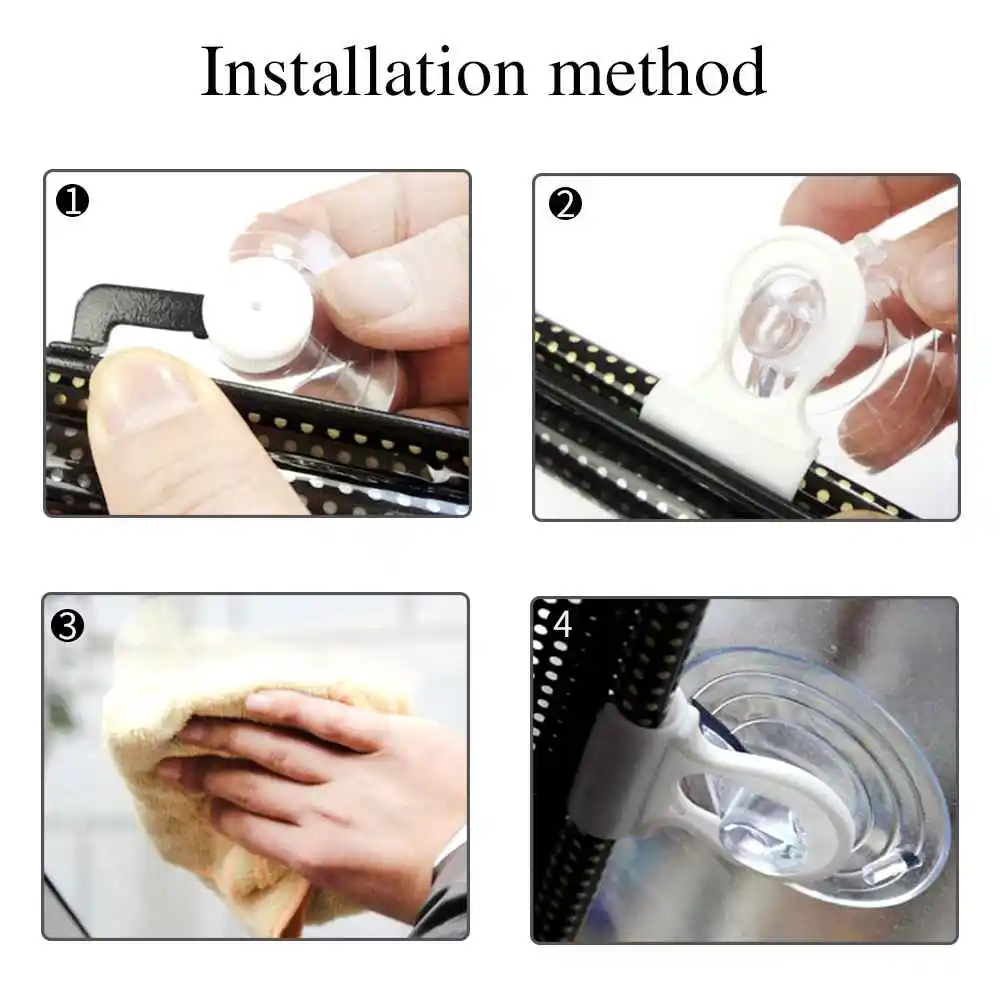 Installation method

1

2

3

4