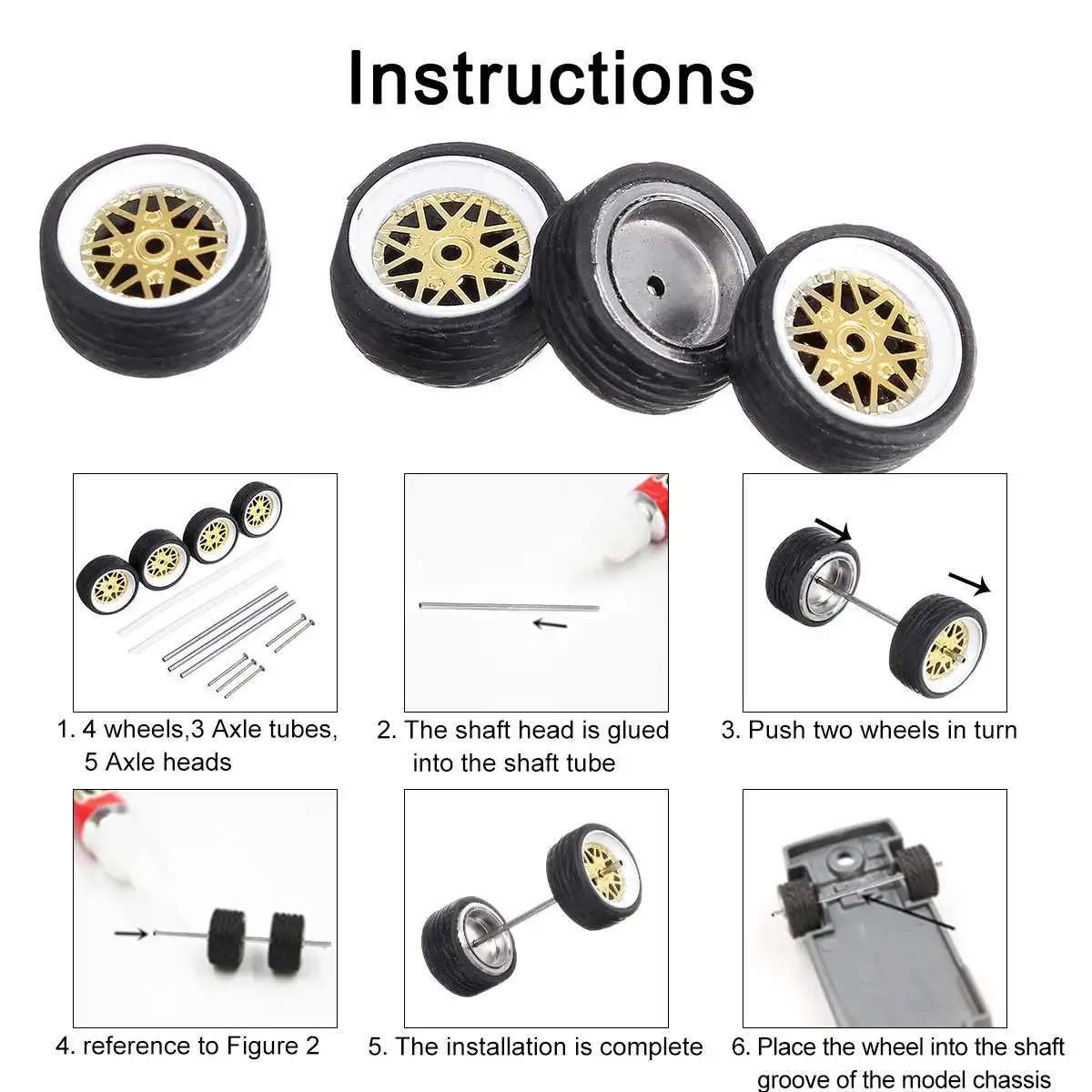 Instructions

1. 4 wheels,3 Axle tubes, 5 Axle heads

2. The shaft head is glued into the shaft tube

3. Push two wheels in turn

4. reference to Figure 2

5. The installation is complete

6. Place the wheel into the shaft groove of the model chassis