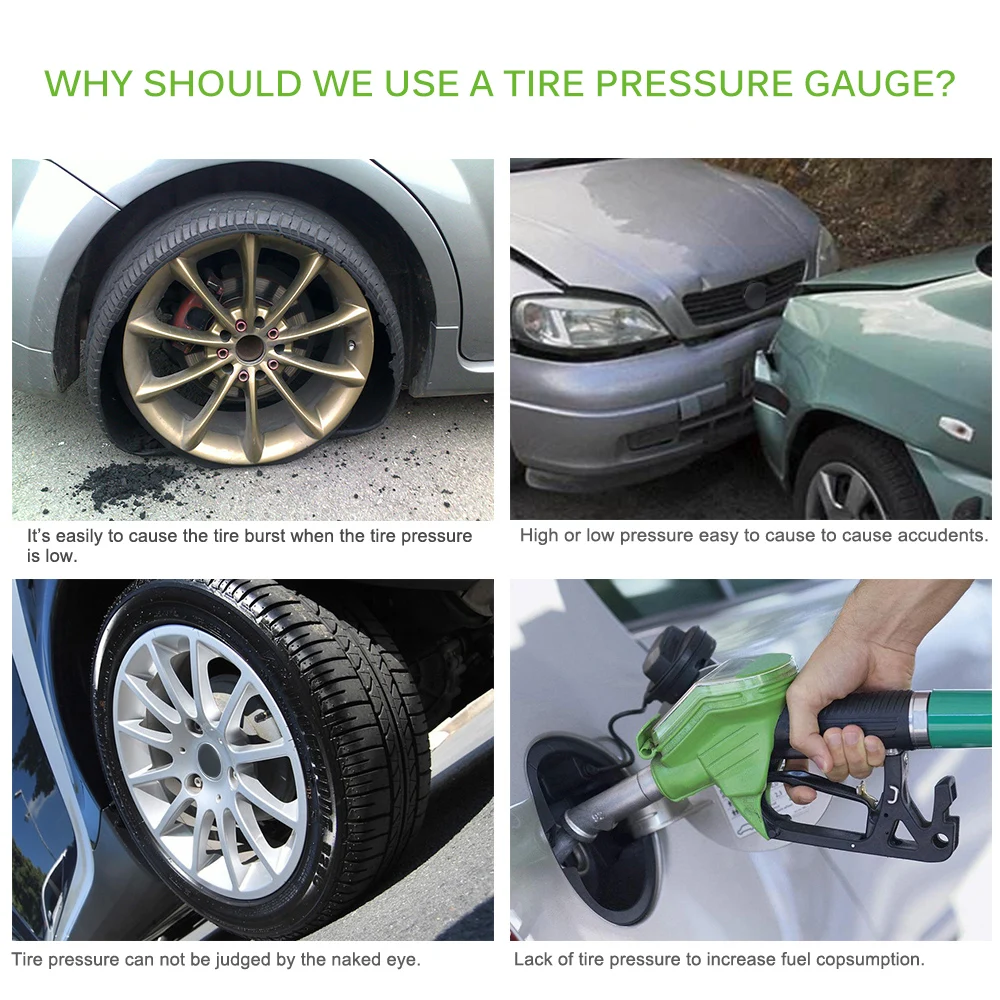 WHY SHOULD WE USE A TIRE PRESSURE GAUGE?

It's easily to cause the tire burst when the tire pressure is low.

High or low pressure easy to cause to cause accudents.

Tire pressure can not be judged by the naked eye.

Lack of tire pressure to increase fuel copsumption.