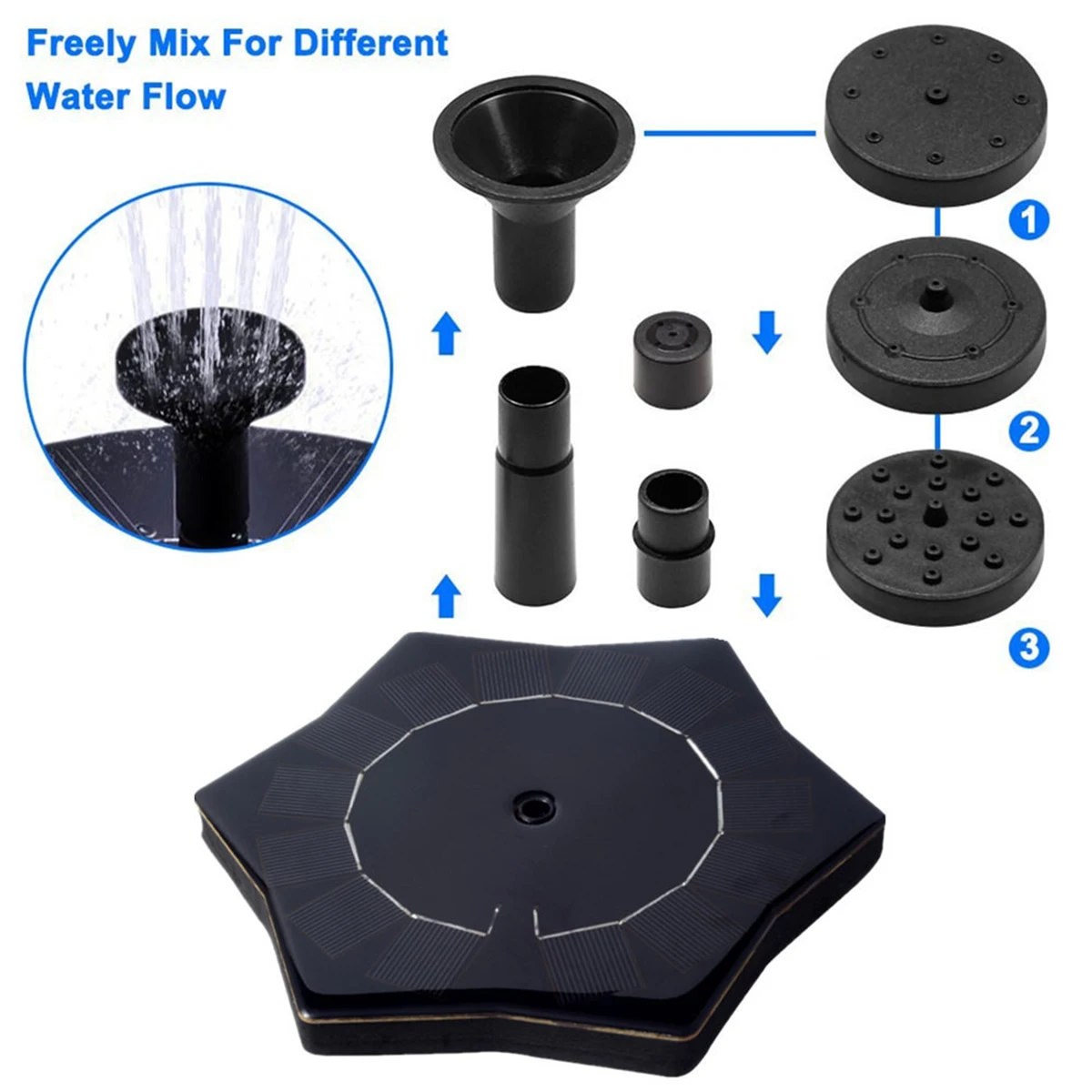 Freely Mix For Different Water Flow

1

2

3