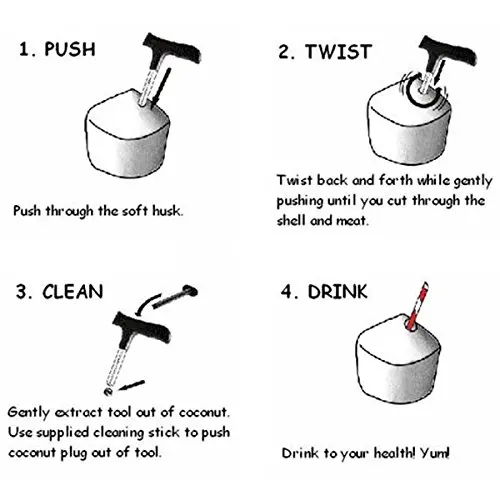 1. PUSH

Push through the soft husk.

2. TWIST

Twist back and forth while gently pushing until you cut through the shell and meat.

3. CLEAN

Gently extract tool out of coconut. Use supplied cleaning stick to push coconut plug out of tool.

4. DRINK

Drink to your health! Yum!