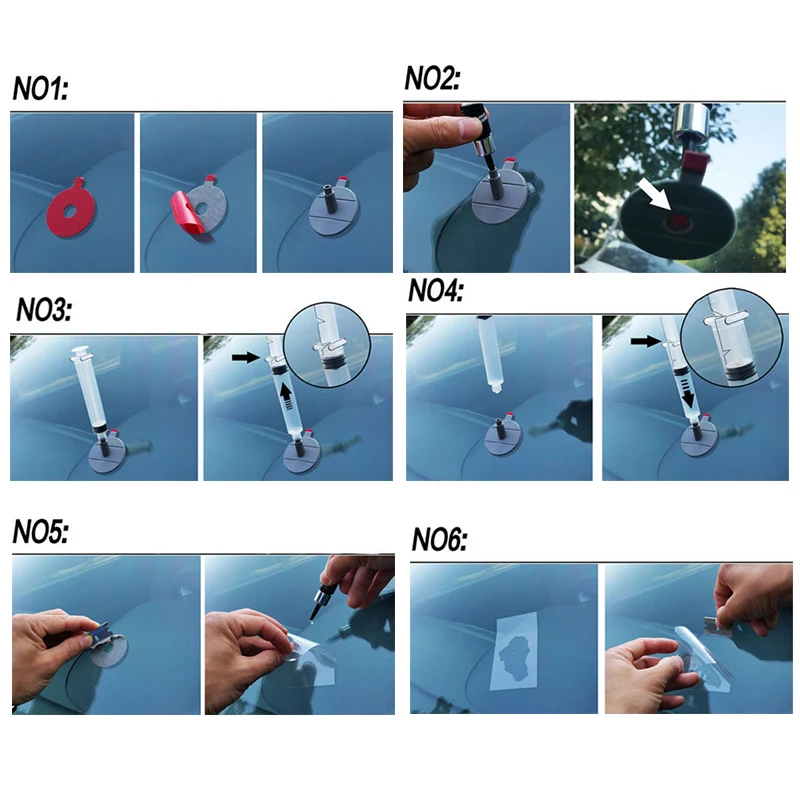 NO1:

NO2:

NO3:

NO4:

NO5:

NO6: