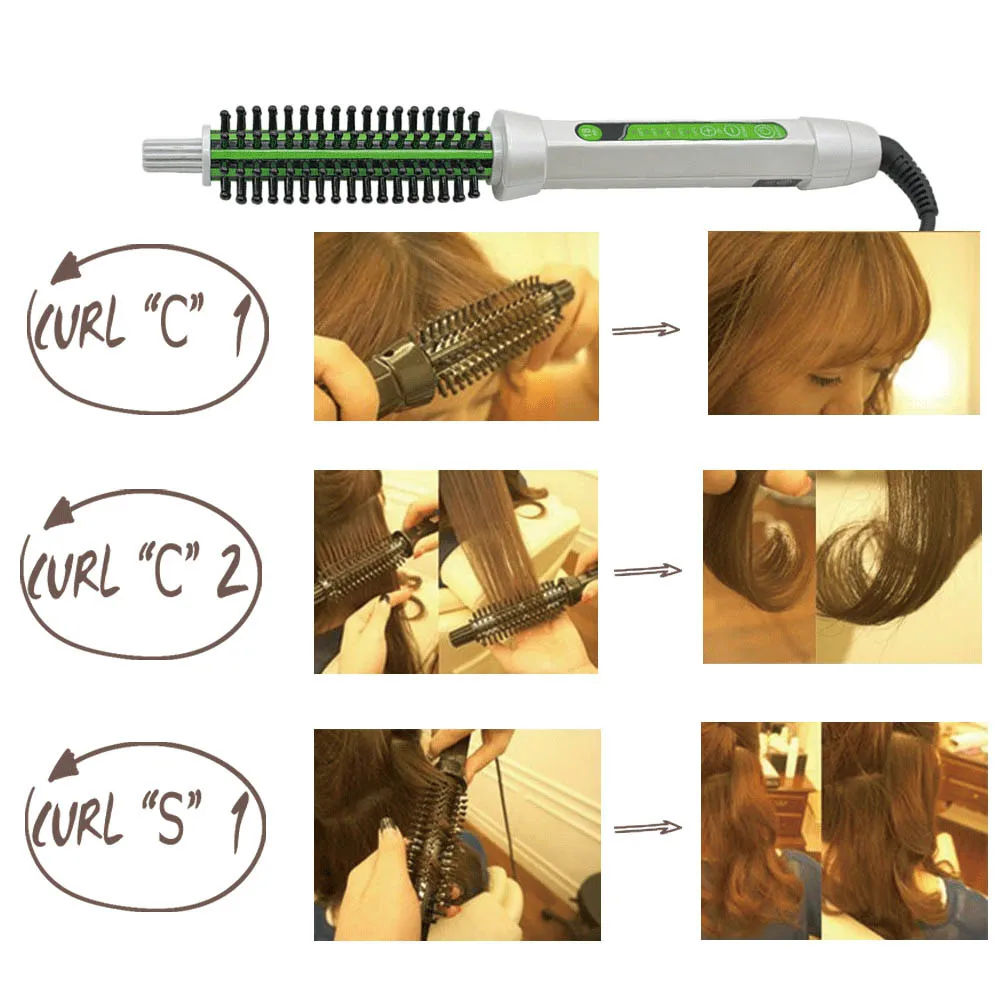 CURL "C" 1

CURL "C" 2

CURL "S" 1