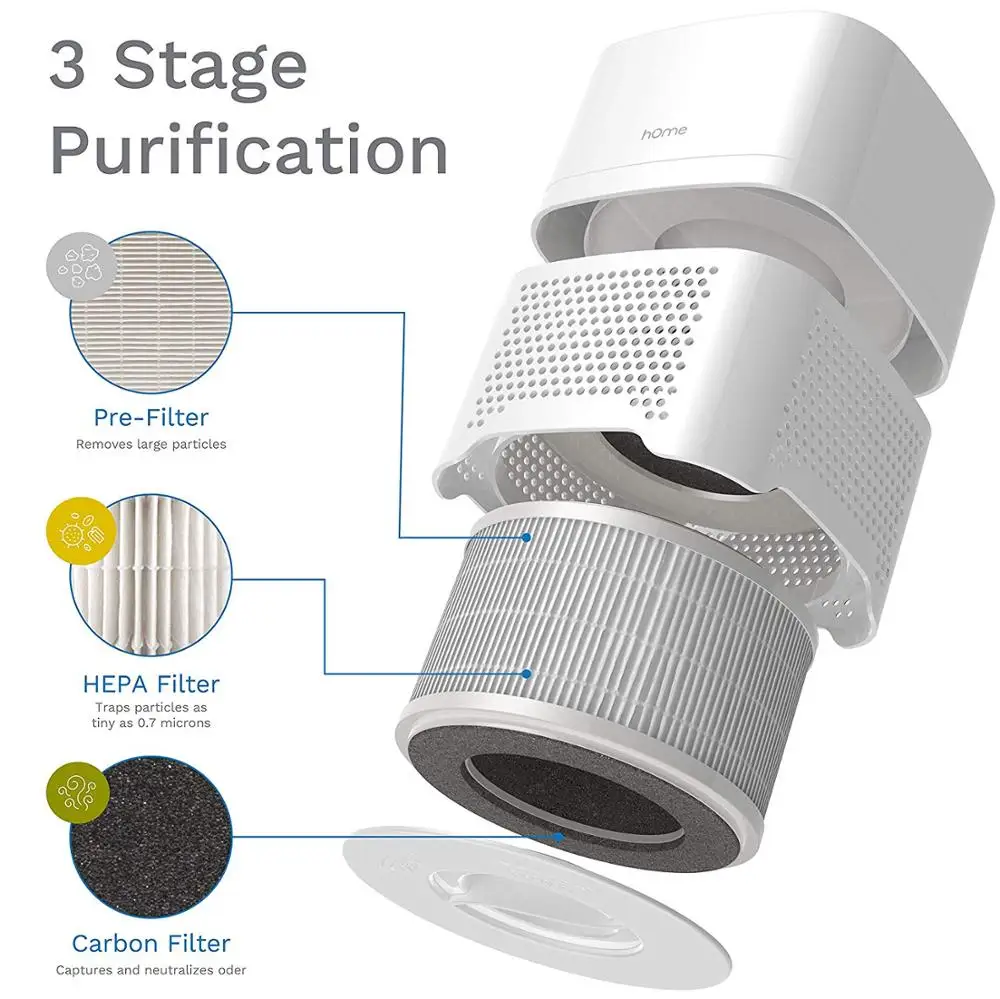 3 Stage Purification

hOme

Pre-Filter
Removes large particles

HEPA Filter
Traps particles as tiny as 0.7 microns

Carbon Filter
Captures and neutralizes oder