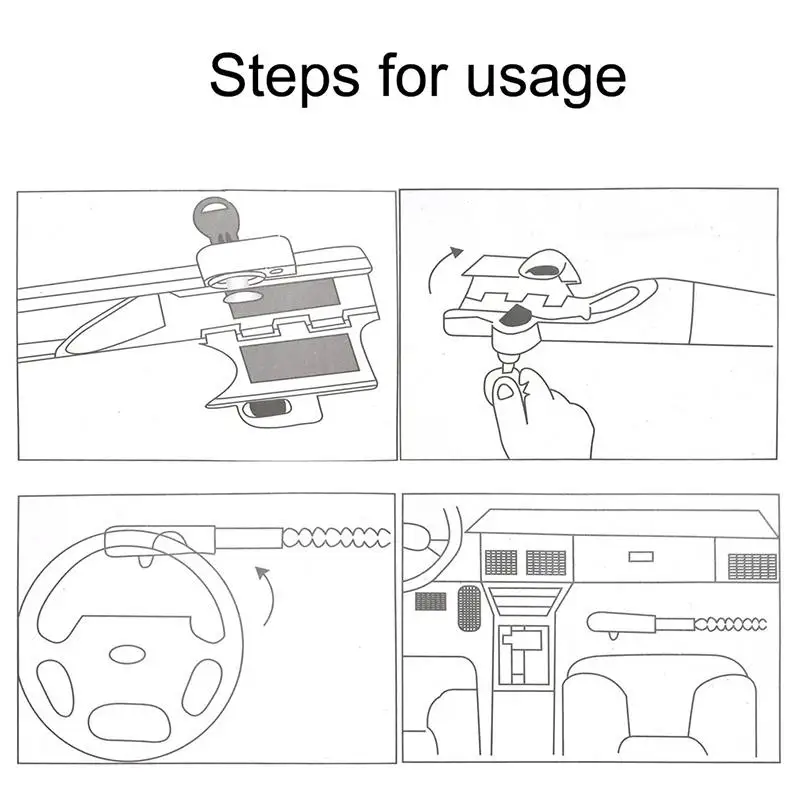 Steps for usage