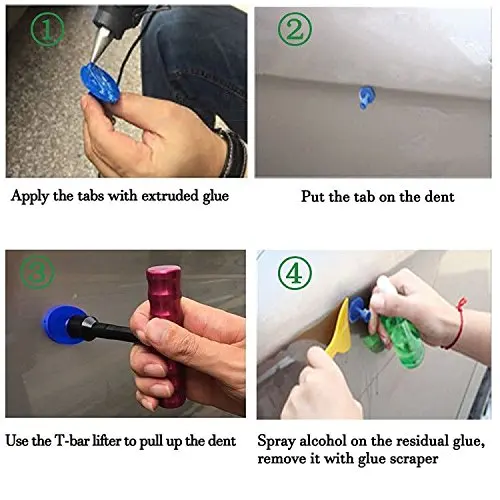 ①

Apply the tabs with extruded glue

②

Put the tab on the dent

③

Use the T-bar lifter to pull up the dent

④

Spray alcohol on the residual glue, remove it with glue scraper