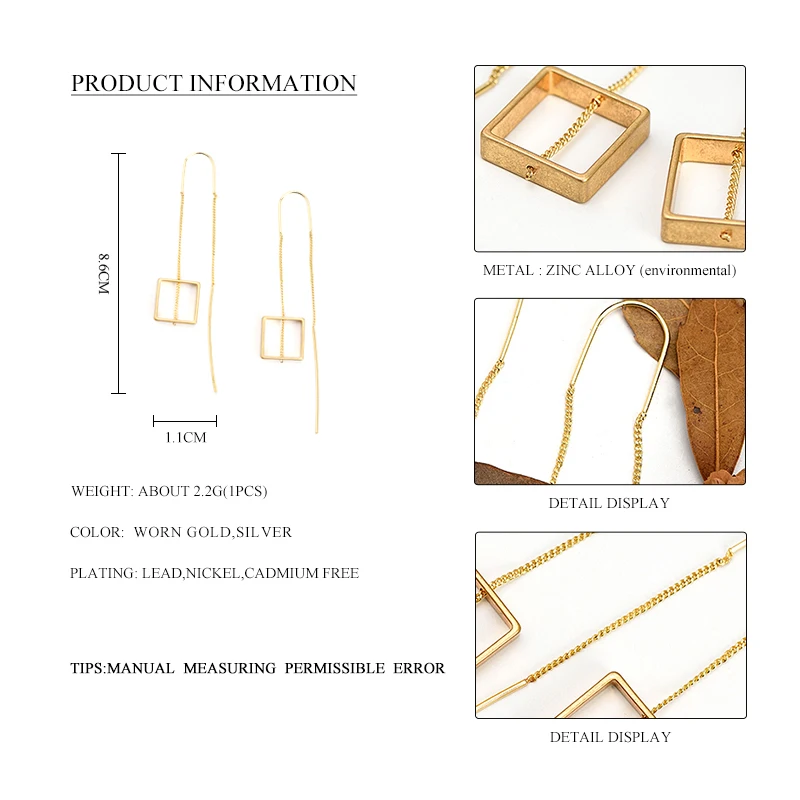 PRODUCT INFORMATION

8.6CM

1.1CM

WEIGHT: ABOUT 2.2G(1PCS)

COLOR: WORN GOLD,SILVER

PLATING: LEAD,NICKEL,CADMIUM FREE

TIPS:MANUAL MEASURING PERMISSIBLE ERROR

METAL : ZINC ALLOY (environmental)

DETAIL DISPLAY

DETAIL DISPLAY