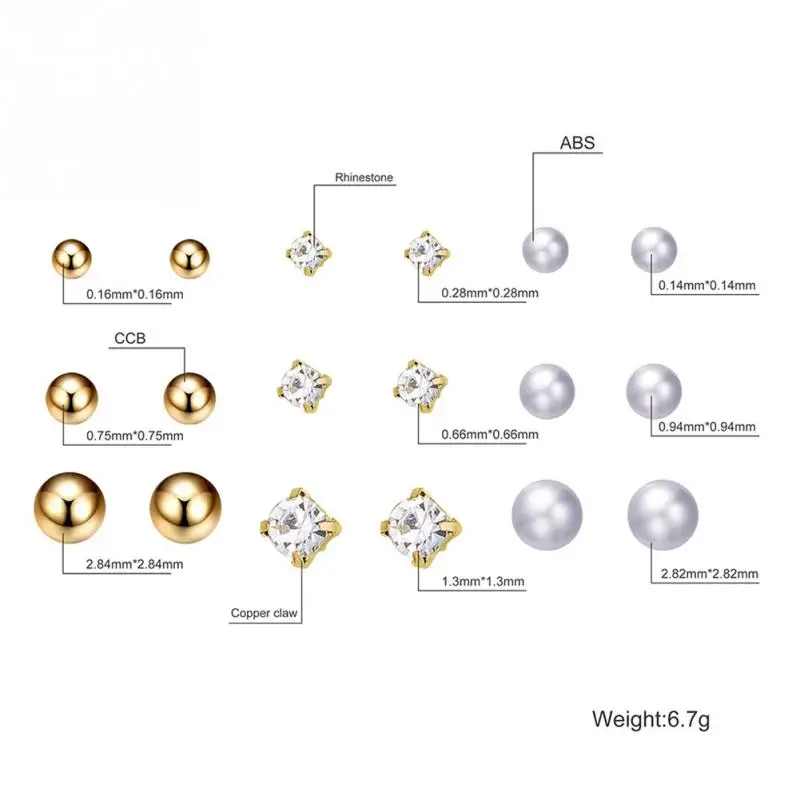 ABS

Rhinestone

0.16mm*0.16mm

0.28mm*0.28mm

0.14mm*0.14mm

CCB

0.75mm*0.75mm

0.66mm*0.66mm

0.94mm*0.94mm

2.84mm*2.84mm

1.3mm*1.3mm

2.82mm*2.82mm

Copper claw

Weight:6.7g