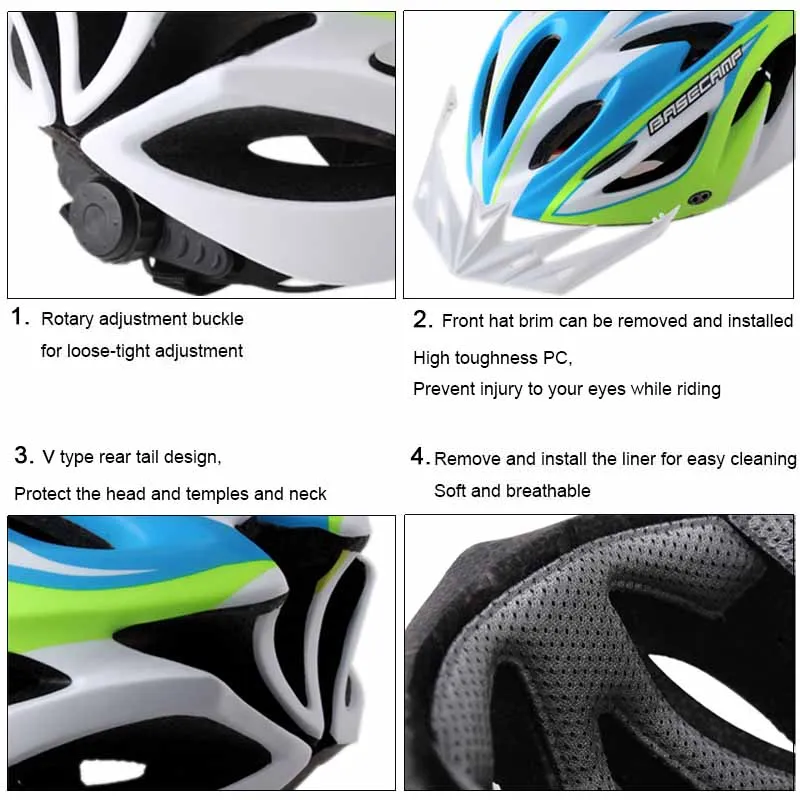 BASECAMP

1. Rotary adjustment buckle for loose-tight adjustment

2. Front hat brim can be removed and installed
High toughness PC,
Prevent injury to your eyes while riding

3. V type rear tail design,
Protect the head and temples and neck

4. Remove and install the liner for easy cleaning
Soft and breathable