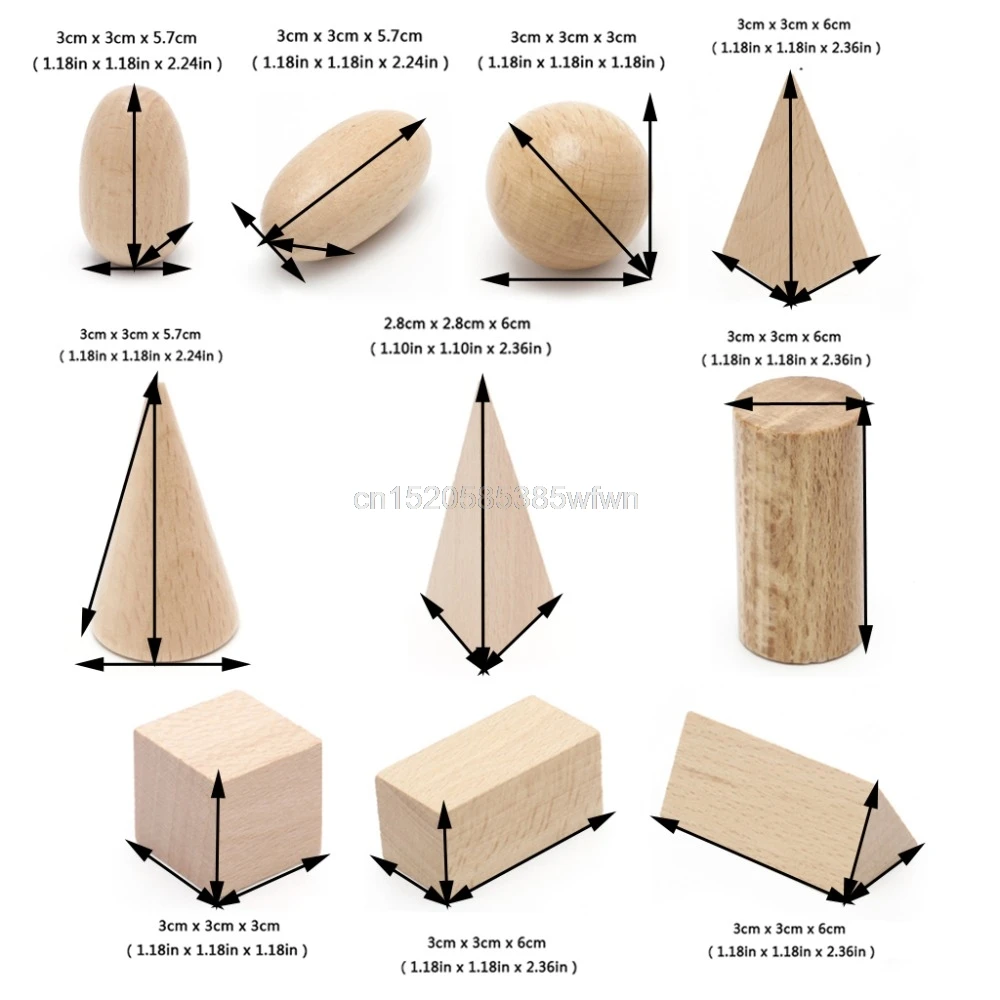 3cm x 3cm x 5.7cm
( 1.18in x 1.18in x 2.24in )

3cm x 3cm x 5.7cm
( 1.18in x 1.18in x 2.24in )

3cm x 3cm x 3cm
( 1.18in x 1.18in x 1.18in )

3cm x 3cm x 6cm
( 1.18in x 1.18in x 2.36in )

3cm x 3cm x 5.7cm
( 1.18in x 1.18in x 2.24in )

2.8cm x 2.8cm x 6cm
( 1.10in x 1.10in x 2.36in )

3cm x 3cm x 6cm
( 1.18in x 1.18in x 2.36in )

cn1520585385wfwn

3cm x 3cm x 3cm
( 1.18in x 1.18in x 1.18in )

3cm x 3cm x 6cm
( 1.18in x 1.18in x 2.36in )

3cm x 3cm x 6cm
( 1.18in x 1.18in x 2.36in )