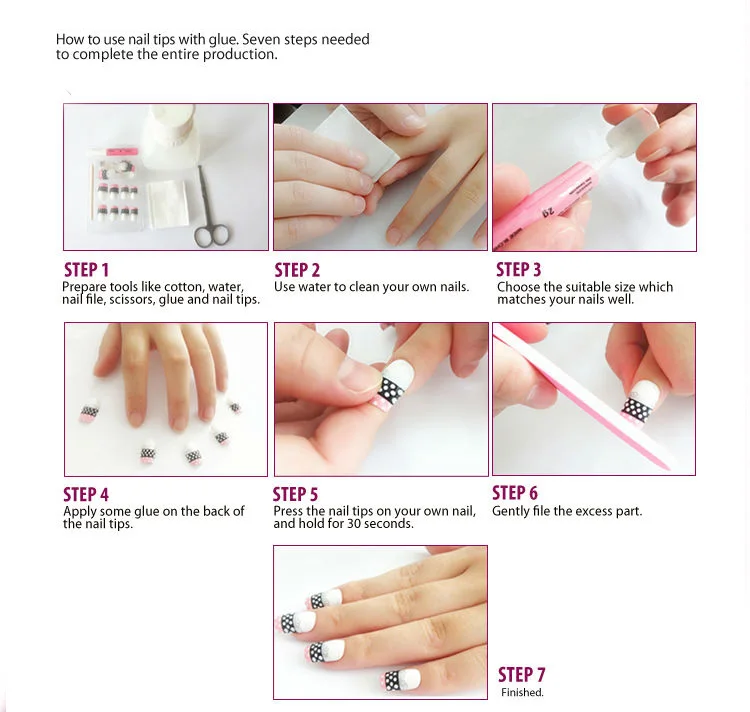 How to use nail tips with glue. Seven steps needed to complete the entire production.

STEP 1
Prepare tools like cotton, water, nail file, scissors, glue and nail tips.

STEP 2
Use water to clean your own nails.

STEP 3
Choose the suitable size which matches your nails well.

STEP 4
Apply some glue on the back of the nail tips.

STEP 5
Press the nail tips on your own nail, and hold for 30 seconds.

STEP 6
Gently file the excess part.

STEP 7
Finished.