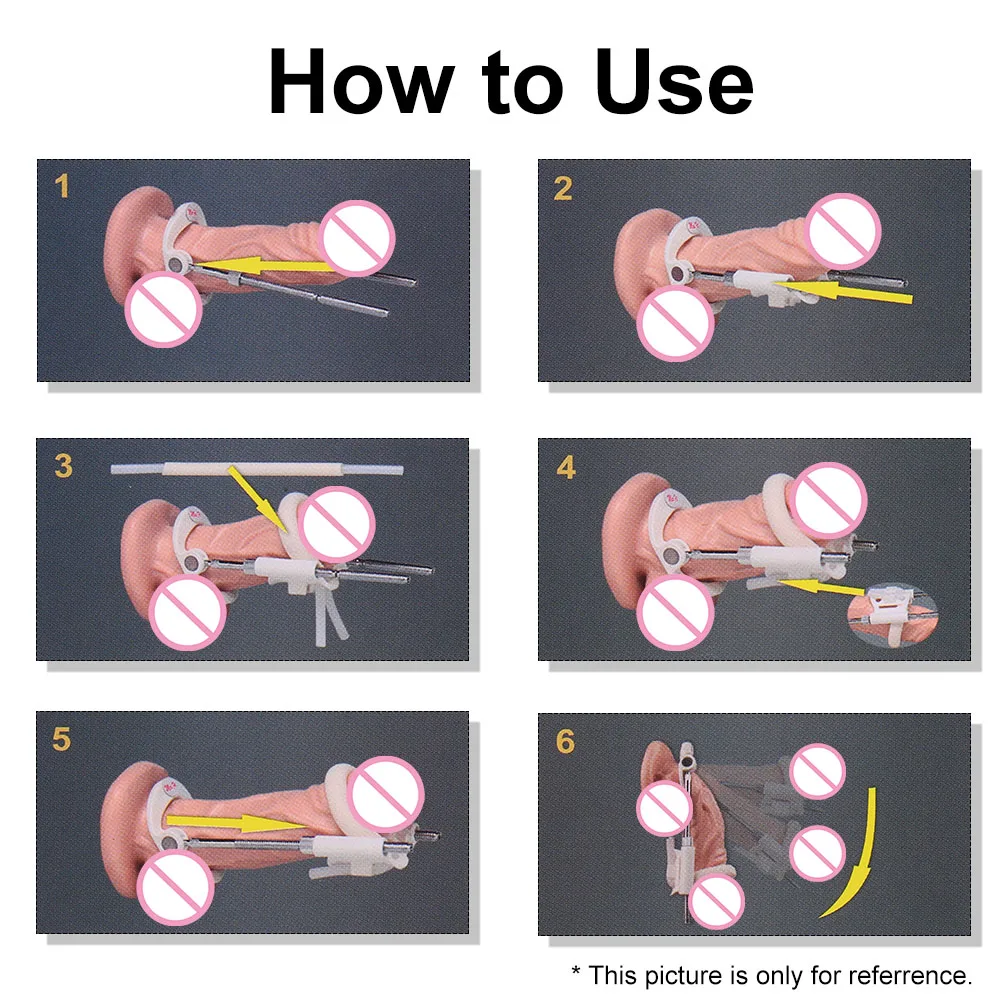 How to Use

1

2

3

4

5

6

* This picture is only for referrence.